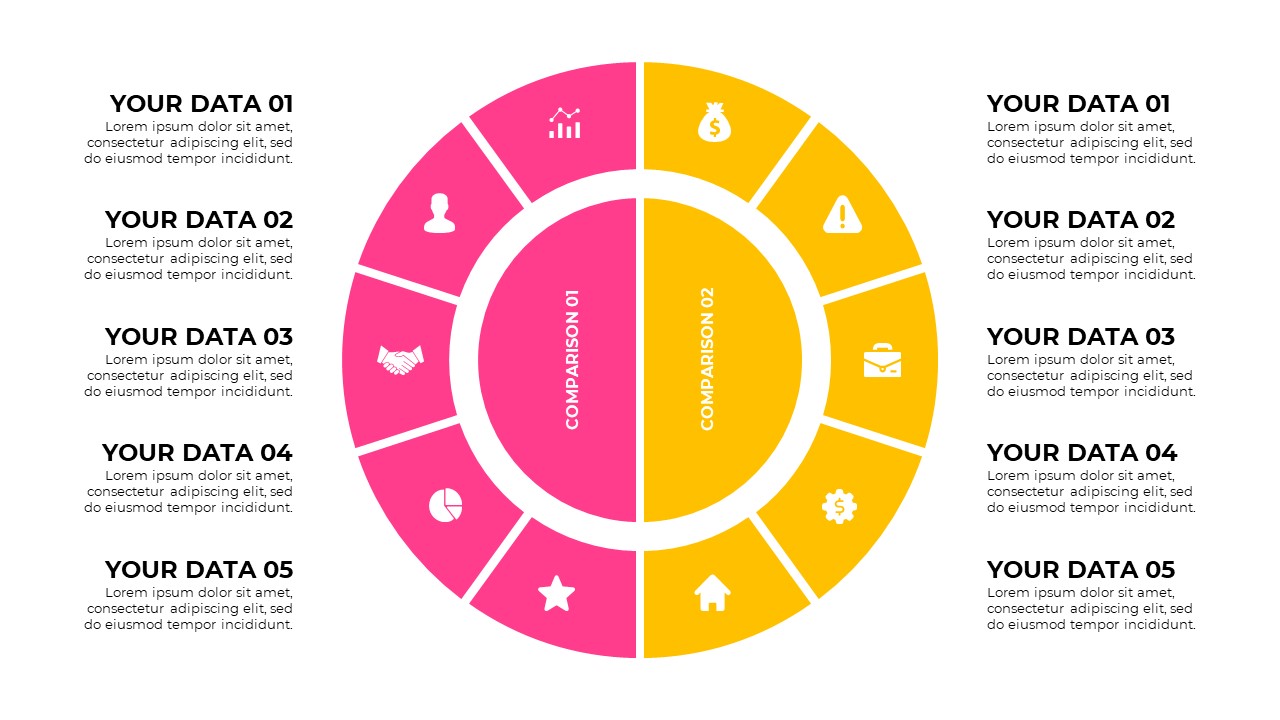 YOUR DATA 01
Lorem ipsum dolor sit amet, consectetur adipiscing elit, sed do eiusmod tempor incididunt.

YOUR DATA 02
Lorem ipsum dolor sit amet, consectetur adipiscing elit, sed do eiusmod tempor incididunt.

YOUR DATA 03
Lorem ipsum dolor sit amet, consectetur adipiscing elit, sed do eiusmod tempor incididunt.

YOUR DATA 04
Lorem ipsum dolor sit amet, consectetur adipiscing elit, sed do eiusmod tempor incididunt.

YOUR DATA 05
Lorem ipsum dolor sit amet, consectetur adipiscing elit, sed do eiusmod tempor incididunt.

COMPARISON 01

COMPARISON 02

YOUR DATA 01
Lorem ipsum dolor sit amet, consectetur adipiscing elit, sed do eiusmod tempor incididunt.

YOUR DATA 02
Lorem ipsum dolor sit amet, consectetur adipiscing elit, sed do eiusmod tempor incididunt.

YOUR DATA 03
Lorem ipsum dolor sit amet, consectetur adipiscing elit, sed do eiusmod tempor incididunt.

YOUR DATA 04
Lorem ipsum dolor sit amet, consectetur adipiscing elit, sed do eiusmod tempor incididunt.

YOUR DATA 05
Lorem ipsum dolor sit amet, consectetur adipiscing elit, sed do eiusmod tempor incididunt.