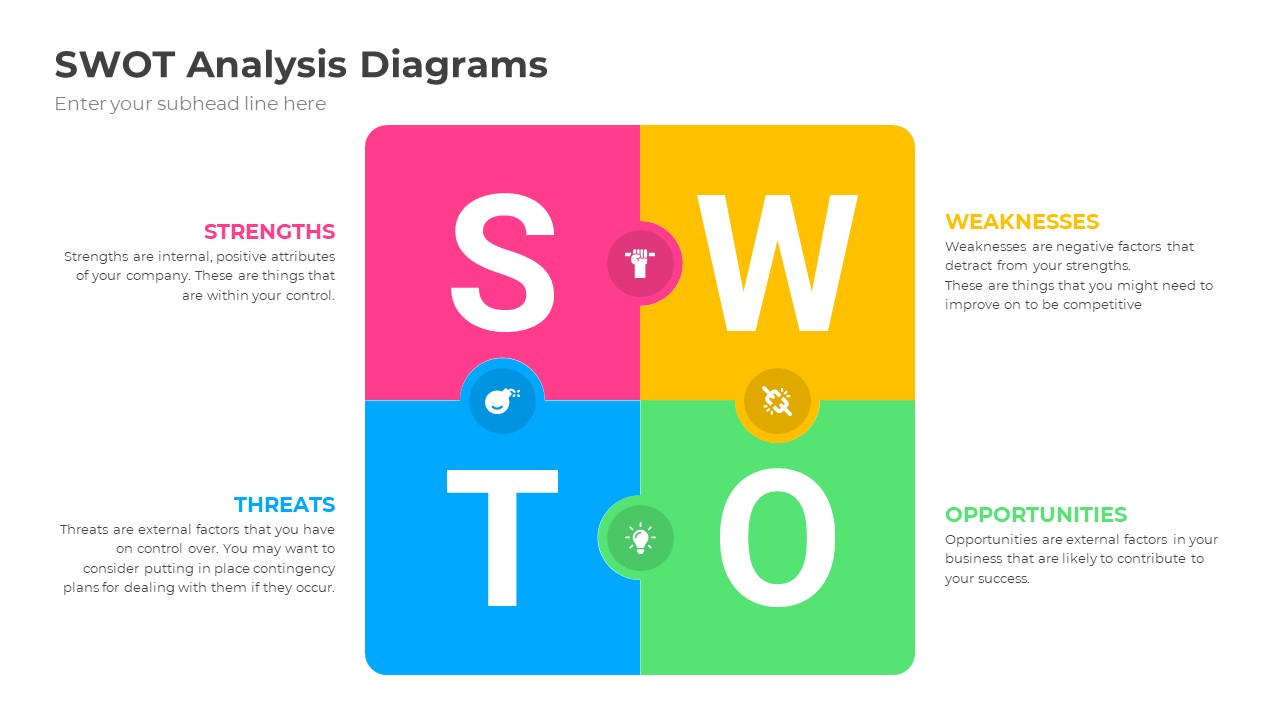 SWOT Analysis Diagrams

Enter your subhead line here

STRENGTHS

Strengths are internal, positive attributes of your company. These are things that are within your control.

S

W

WEAKNESSES

Weaknesses are negative factors that detract from your strengths. These are things that you might need to improve on to be competitive

THREATS

Threats are external factors that you have on control over. You may want to consider putting in place contingency plans for dealing with them if they occur.

T

O

OPPORTUNITIES

Opportunities are external factors in your business that are likely to contribute to your success.