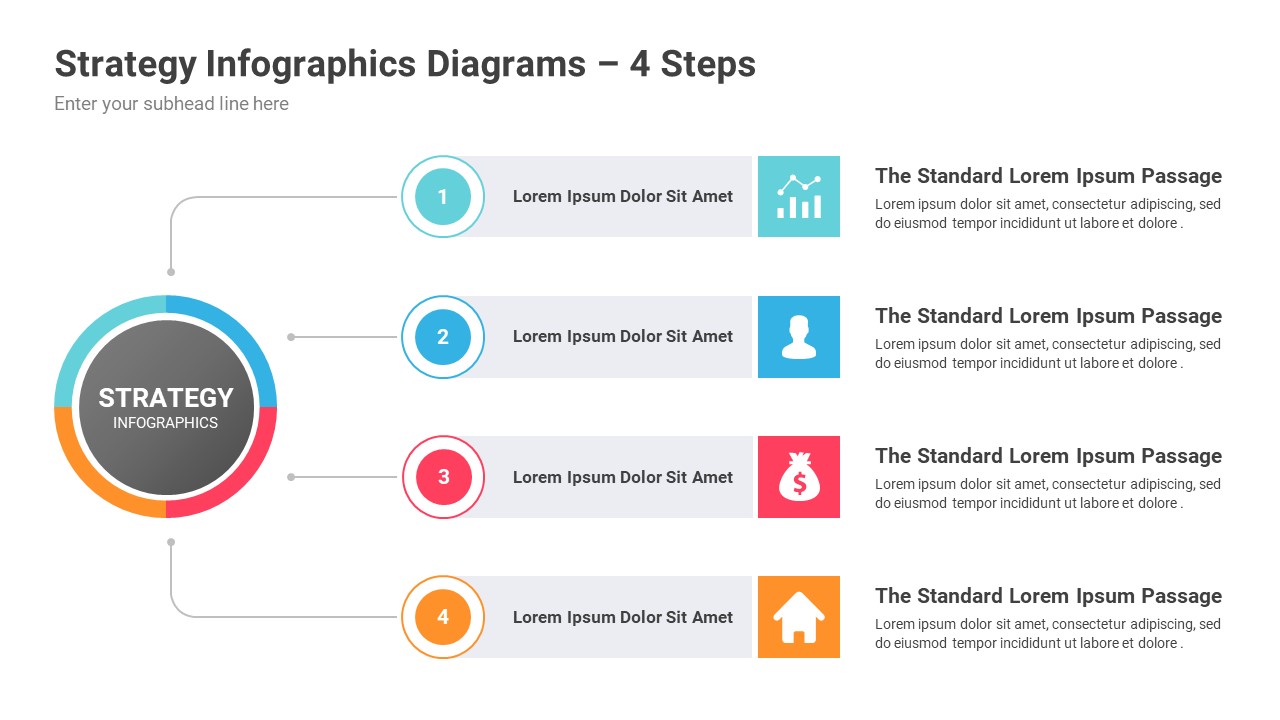 Strategy Infographics Diagrams – 4 Steps
Enter your subhead line here

STRATEGY
INFOGRAPHICS

1
Lorem Ipsum Dolor Sit Amet

The Standard Lorem Ipsum Passage
Lorem ipsum dolor sit amet, consectetur adipiscing, sed do eiusmod tempor incididunt ut labore et dolore .

2
Lorem Ipsum Dolor Sit Amet

The Standard Lorem Ipsum Passage
Lorem ipsum dolor sit amet, consectetur adipiscing, sed do eiusmod tempor incididunt ut labore et dolore .

3
Lorem Ipsum Dolor Sit Amet

$

The Standard Lorem Ipsum Passage
Lorem ipsum dolor sit amet, consectetur adipiscing, sed do eiusmod tempor incididunt ut labore et dolore .

4
Lorem Ipsum Dolor Sit Amet

The Standard Lorem Ipsum Passage
Lorem ipsum dolor sit amet, consectetur adipiscing, sed do eiusmod tempor incididunt ut labore et dolore .