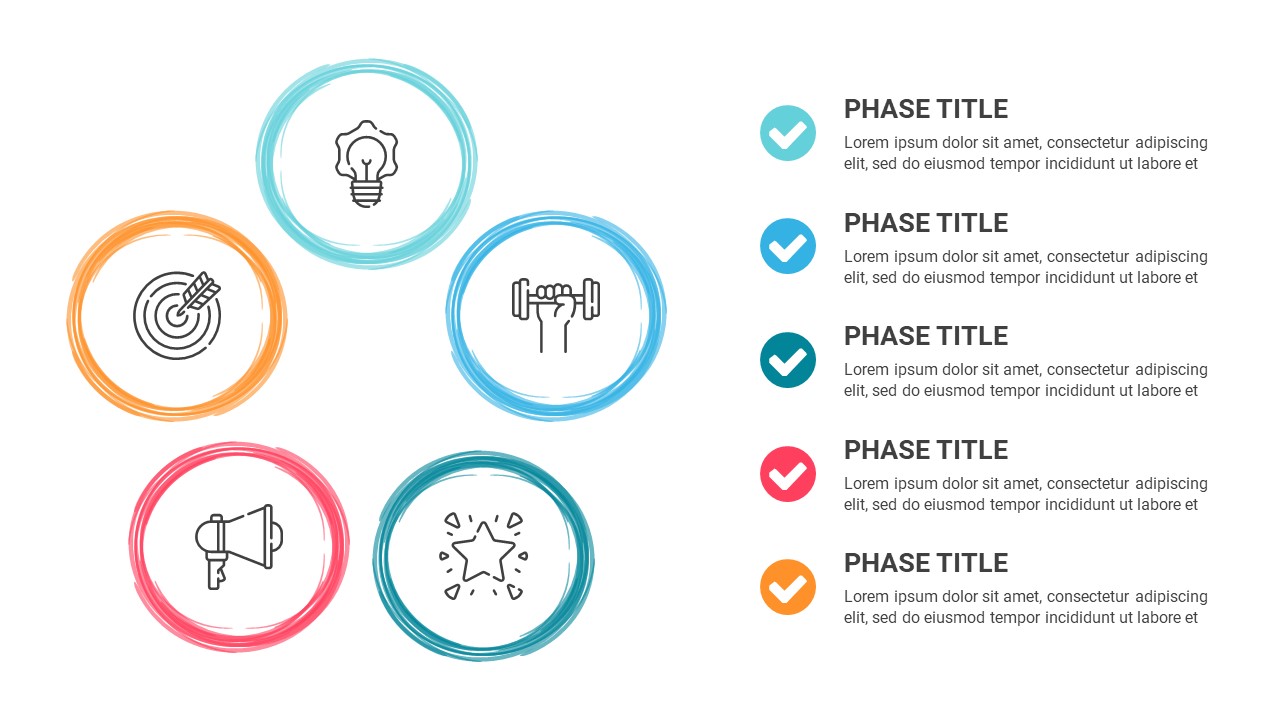 PHASE TITLE
Lorem ipsum dolor sit amet, consectetur adipiscing elit, sed do eiusmod tempor incididunt ut labore et

PHASE TITLE
Lorem ipsum dolor sit amet, consectetur adipiscing elit, sed do eiusmod tempor incididunt ut labore et

PHASE TITLE
Lorem ipsum dolor sit amet, consectetur adipiscing elit, sed do eiusmod tempor incididunt ut labore et

PHASE TITLE
Lorem ipsum dolor sit amet, consectetur adipiscing elit, sed do eiusmod tempor incididunt ut labore et

PHASE TITLE
Lorem ipsum dolor sit amet, consectetur adipiscing elit, sed do eiusmod tempor incididunt ut labore et