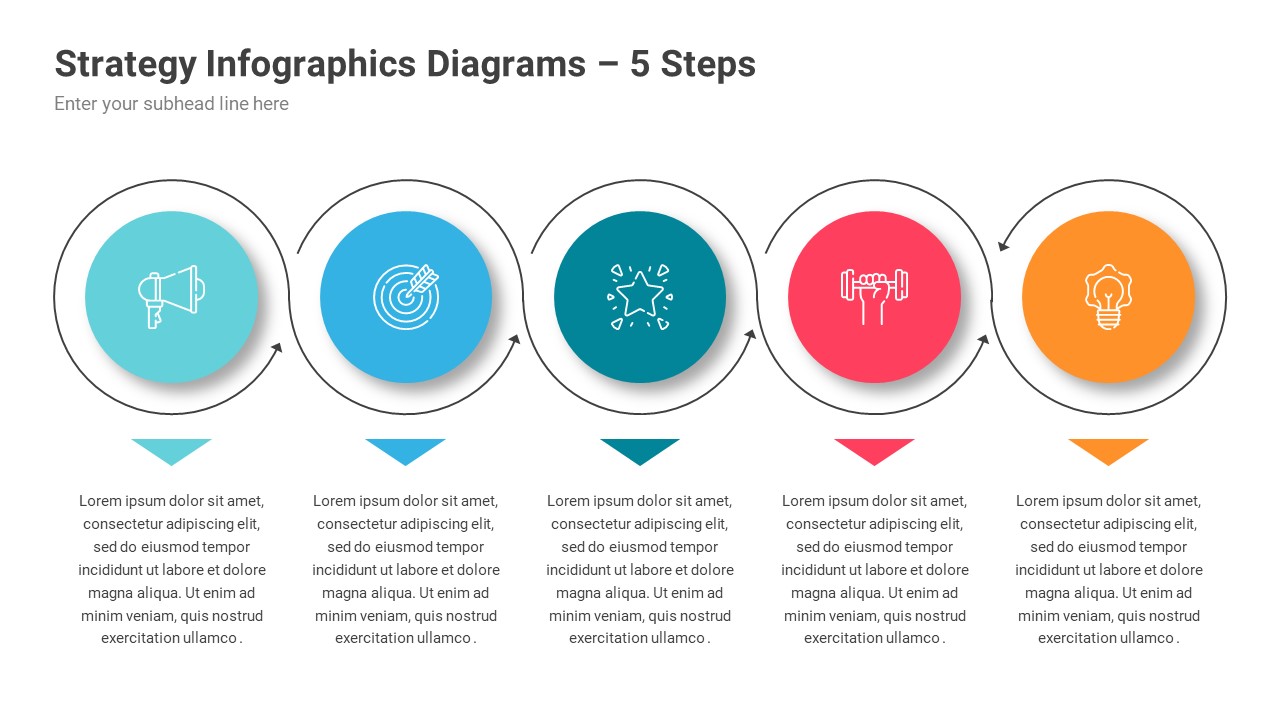 Strategy Infographics Diagrams – 5 Steps

Enter your subhead line here

Lorem ipsum dolor sit amet, consectetur adipiscing elit, sed do eiusmod tempor incididunt ut labore et dolore magna aliqua. Ut enim ad minim veniam, quis nostrud exercitation ullamco .

Lorem ipsum dolor sit amet, consectetur adipiscing elit, sed do eiusmod tempor incididunt ut labore et dolore magna aliqua. Ut enim ad minim veniam, quis nostrud exercitation ullamco .

Lorem ipsum dolor sit amet, consectetur adipiscing elit, sed do eiusmod tempor incididunt ut labore et dolore magna aliqua. Ut enim ad minim veniam, quis nostrud exercitation ullamco .

Lorem ipsum dolor sit amet, consectetur adipiscing elit, sed do eiusmod tempor incididunt ut labore et dolore magna aliqua. Ut enim ad minim veniam, quis nostrud exercitation ullamco .

Lorem ipsum dolor sit amet, consectetur adipiscing elit, sed do eiusmod tempor incididunt ut labore et dolore magna aliqua. Ut enim ad minim veniam, quis nostrud exercitation ullamco .