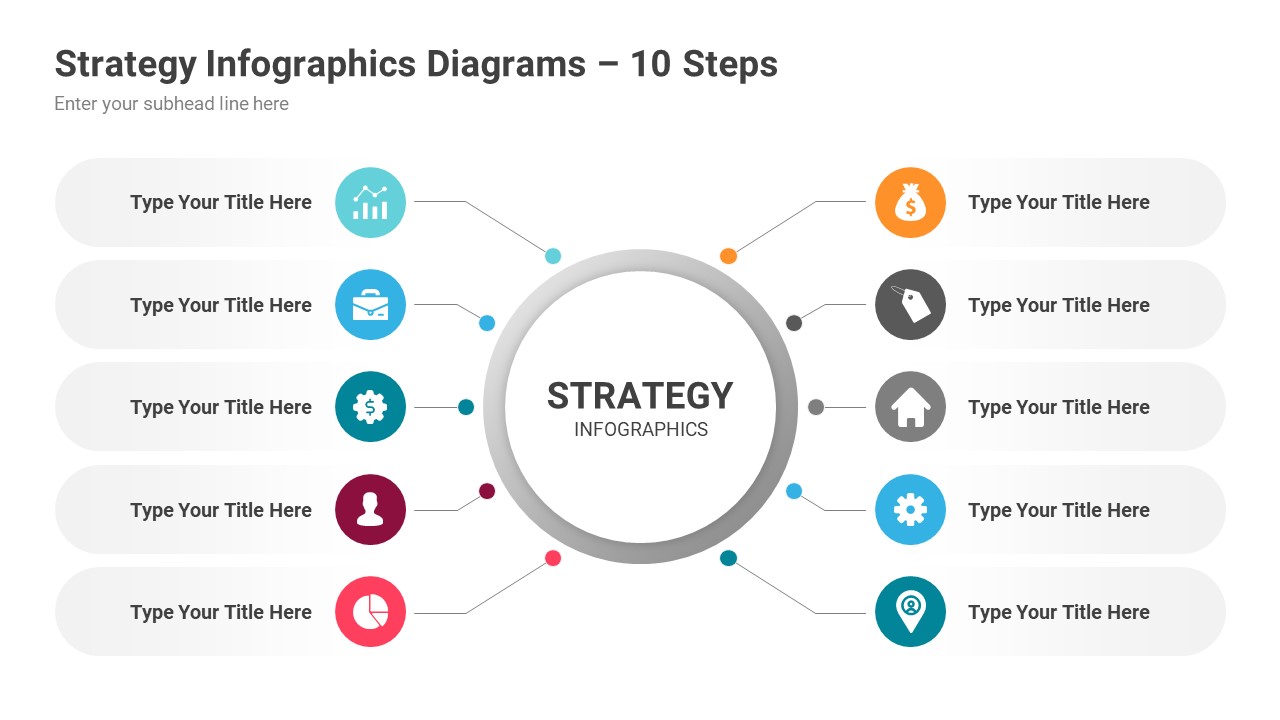 Strategy Infographics Diagrams – 10 Steps

Enter your subhead line here

Type Your Title Here

Type Your Title Here

Type Your Title Here

Type Your Title Here

Type Your Title Here

STRATEGY
INFOGRAPHICS

Type Your Title Here

Type Your Title Here

Type Your Title Here

Type Your Title Here

Type Your Title Here