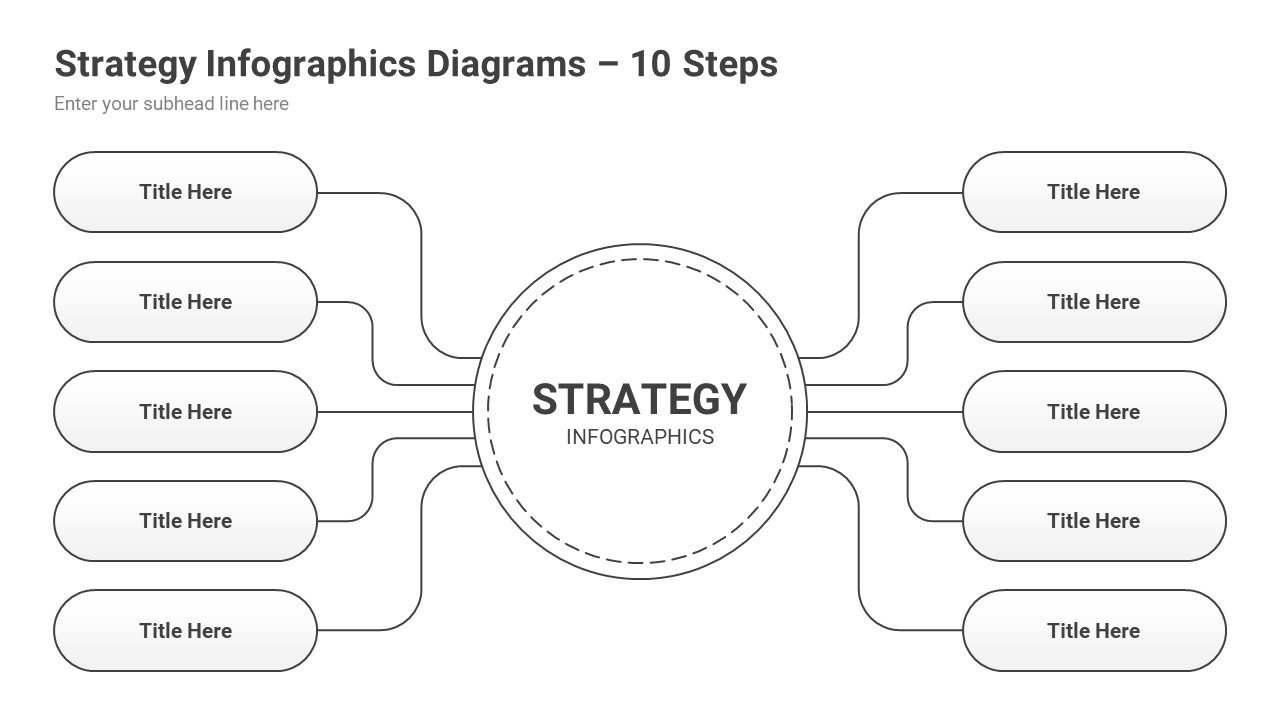 Strategy Infographics Diagrams – 10 Steps

Enter your subhead line here

Title Here

Title Here

Title Here

Title Here

Title Here

STRATEGY
INFOGRAPHICS

Title Here

Title Here

Title Here

Title Here

Title Here