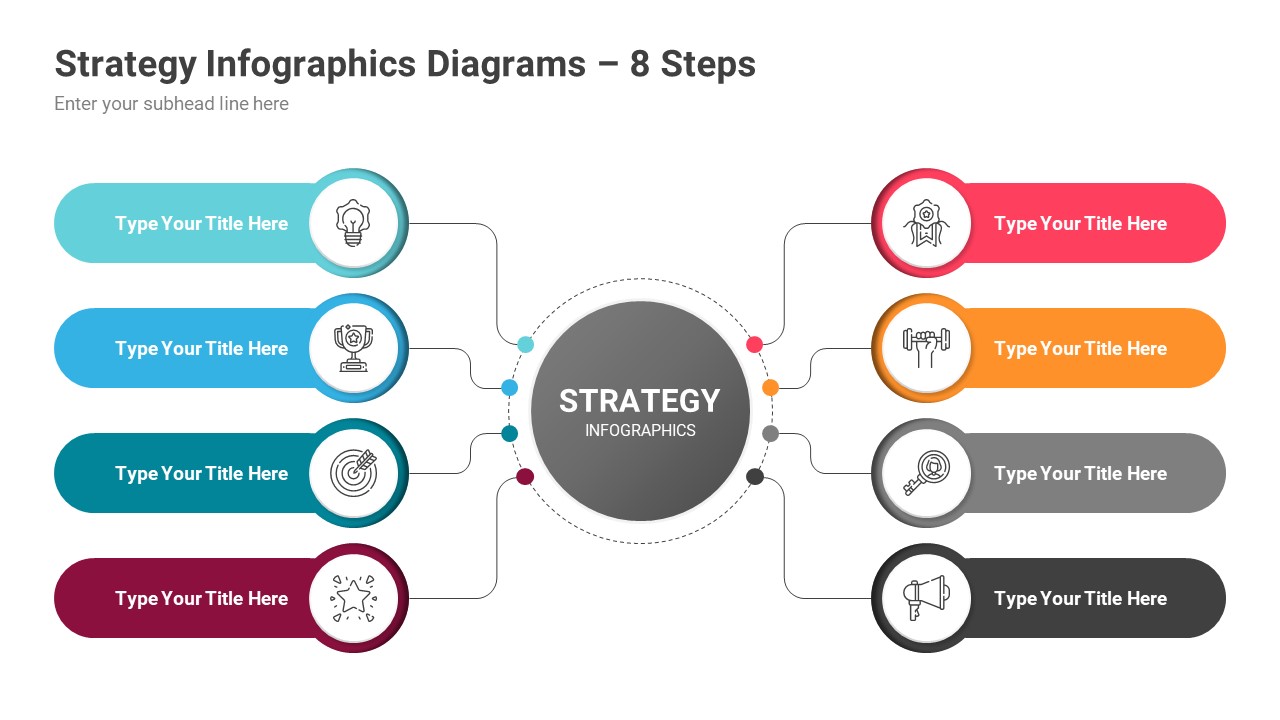 Strategy Infographics Diagrams – 8 Steps

Enter your subhead line here

Type Your Title Here

Type Your Title Here

Type Your Title Here

Type Your Title Here

STRATEGY
INFOGRAPHICS

Type Your Title Here

Type Your Title Here

Type Your Title Here

Type Your Title Here