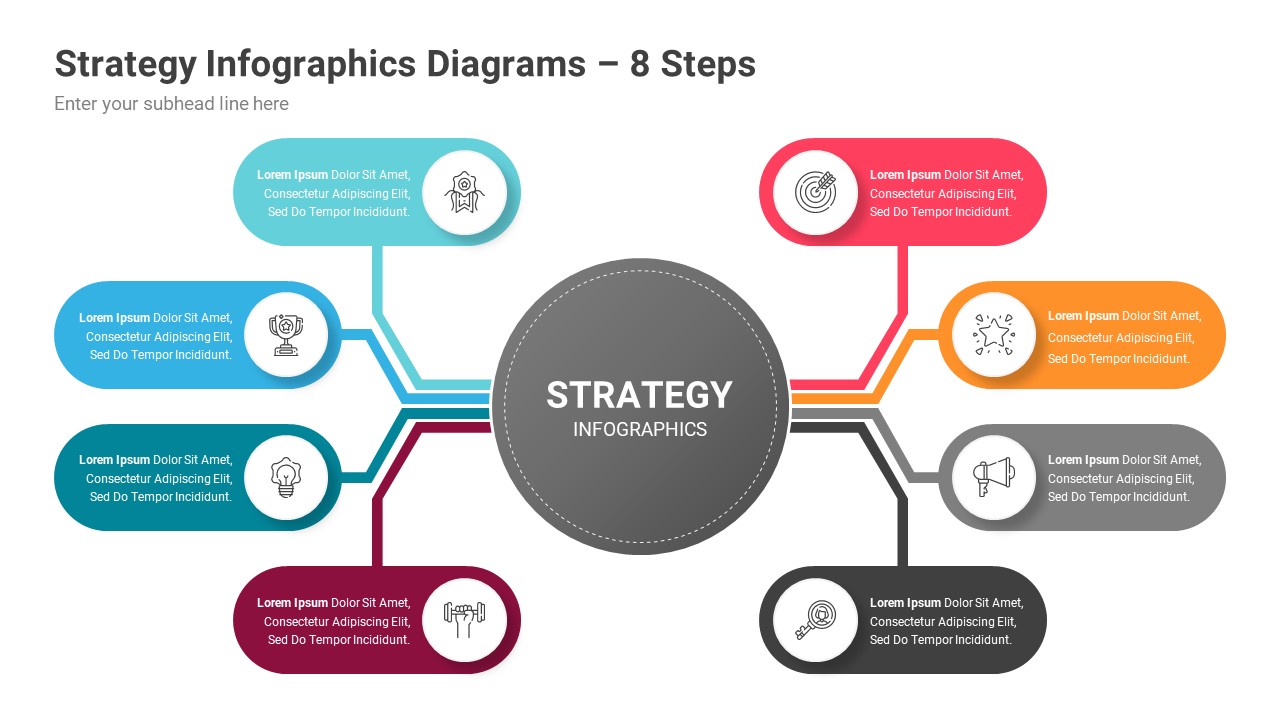 Strategy Infographics Diagrams – 8 Steps
Enter your subhead line here

Lorem Ipsum Dolor Sit Amet, Consectetur Adipiscing Elit, Sed Do Tempor Incididunt.

Lorem Ipsum Dolor Sit Amet, Consectetur Adipiscing Elit, Sed Do Tempor Incididunt.

Lorem Ipsum Dolor Sit Amet, Consectetur Adipiscing Elit, Sed Do Tempor Incididunt.

Lorem Ipsum Dolor Sit Amet, Consectetur Adipiscing Elit, Sed Do Tempor Incididunt.

STRATEGY
INFOGRAPHICS

Lorem Ipsum Dolor Sit Amet, Consectetur Adipiscing Elit, Sed Do Tempor Incididunt.

Lorem Ipsum Dolor Sit Amet, Consectetur Adipiscing Elit, Sed Do Tempor Incididunt.

Lorem Ipsum Dolor Sit Amet, Consectetur Adipiscing Elit, Sed Do Tempor Incididunt.

Lorem Ipsum Dolor Sit Amet, Consectetur Adipiscing Elit, Sed Do Tempor Incididunt.