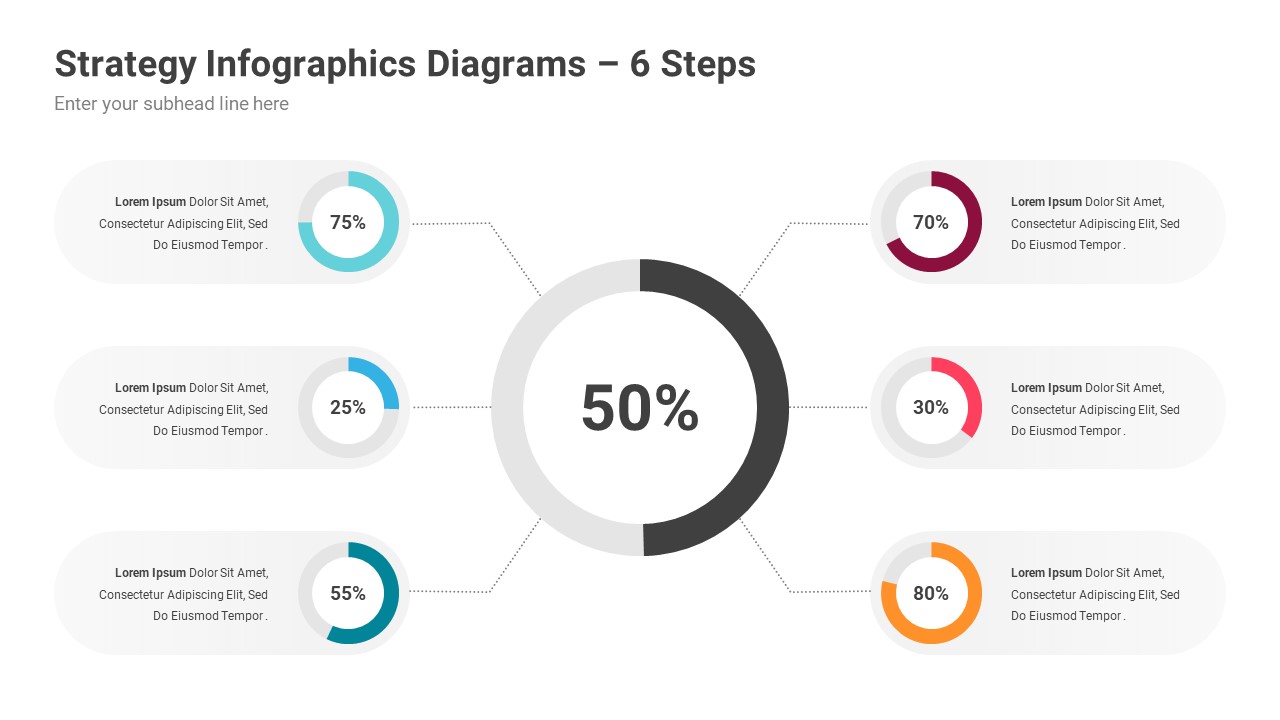 Strategy Infographics Diagrams – 6 Steps
Enter your subhead line here

Lorem Ipsum Dolor Sit Amet, Consectetur Adipiscing Elit, Sed Do Eiusmod Tempor .

75%

Lorem Ipsum Dolor Sit Amet, Consectetur Adipiscing Elit, Sed Do Eiusmod Tempor .

25%

Lorem Ipsum Dolor Sit Amet, Consectetur Adipiscing Elit, Sed Do Eiusmod Tempor .

55%

50%

70%

Lorem Ipsum Dolor Sit Amet, Consectetur Adipiscing Elit, Sed Do Eiusmod Tempor .

30%

Lorem Ipsum Dolor Sit Amet, Consectetur Adipiscing Elit, Sed Do Eiusmod Tempor .

80%

Lorem Ipsum Dolor Sit Amet, Consectetur Adipiscing Elit, Sed Do Eiusmod Tempor .