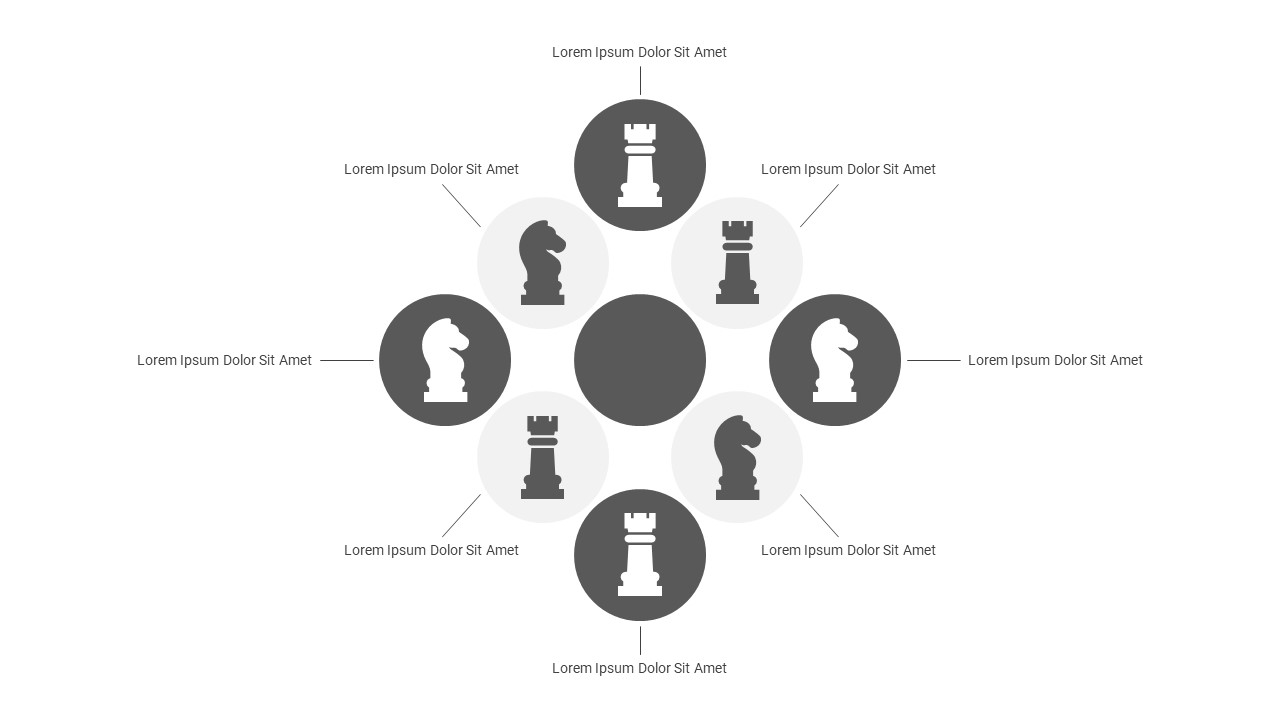 Lorem Ipsum Dolor Sit Amet

Lorem Ipsum Dolor Sit Amet

Lorem Ipsum Dolor Sit Amet

Lorem Ipsum Dolor Sit Amet

Lorem Ipsum Dolor Sit Amet

Lorem Ipsum Dolor Sit Amet

Lorem Ipsum Dolor Sit Amet

Lorem Ipsum Dolor Sit Amet