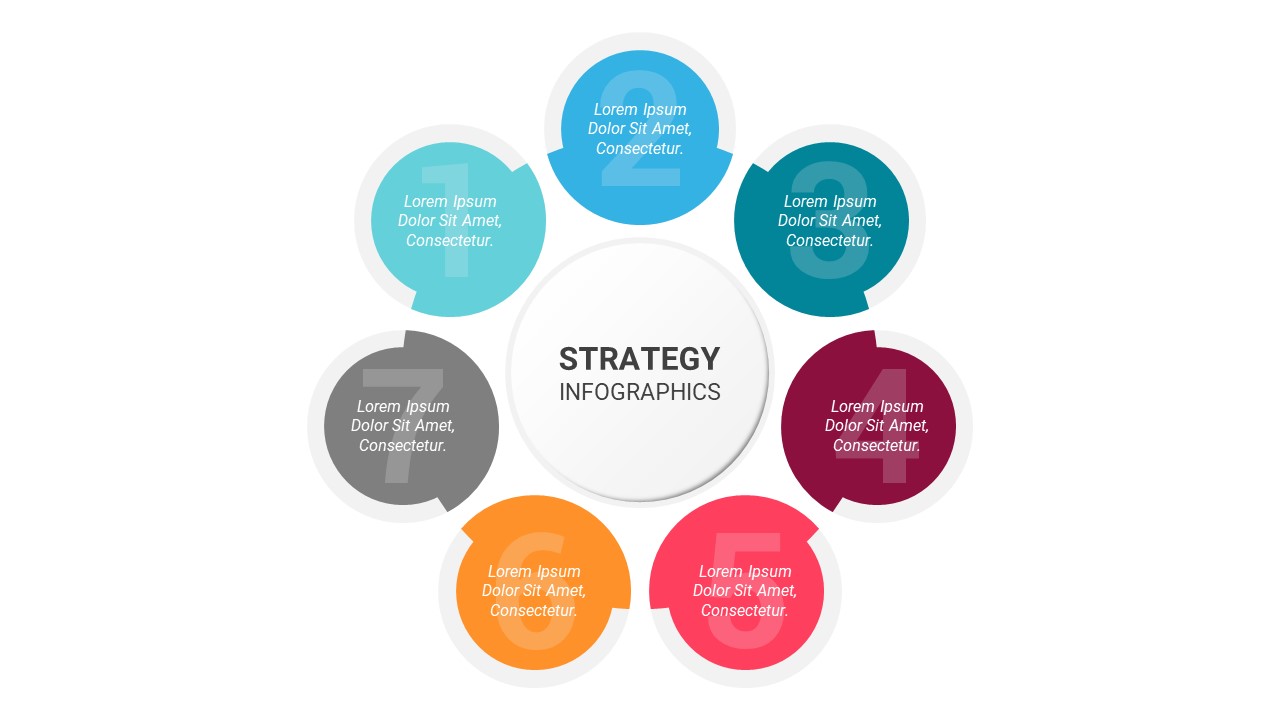 STRATEGY
INFOGRAPHICS

1
Lorem Ipsum Dolor Sit Amet, Consectetur.

2
Lorem Ipsum Dolor Sit Amet, Consectetur.

3
Lorem Ipsum Dolor Sit Amet, Consectetur.

4
Lorem Ipsum Dolor Sit Amet, Consectetur.

5
Lorem Ipsum Dolor Sit Amet, Consectetur.

6
Lorem Ipsum Dolor Sit Amet, Consectetur.

7
Lorem Ipsum Dolor Sit Amet, Consectetur.