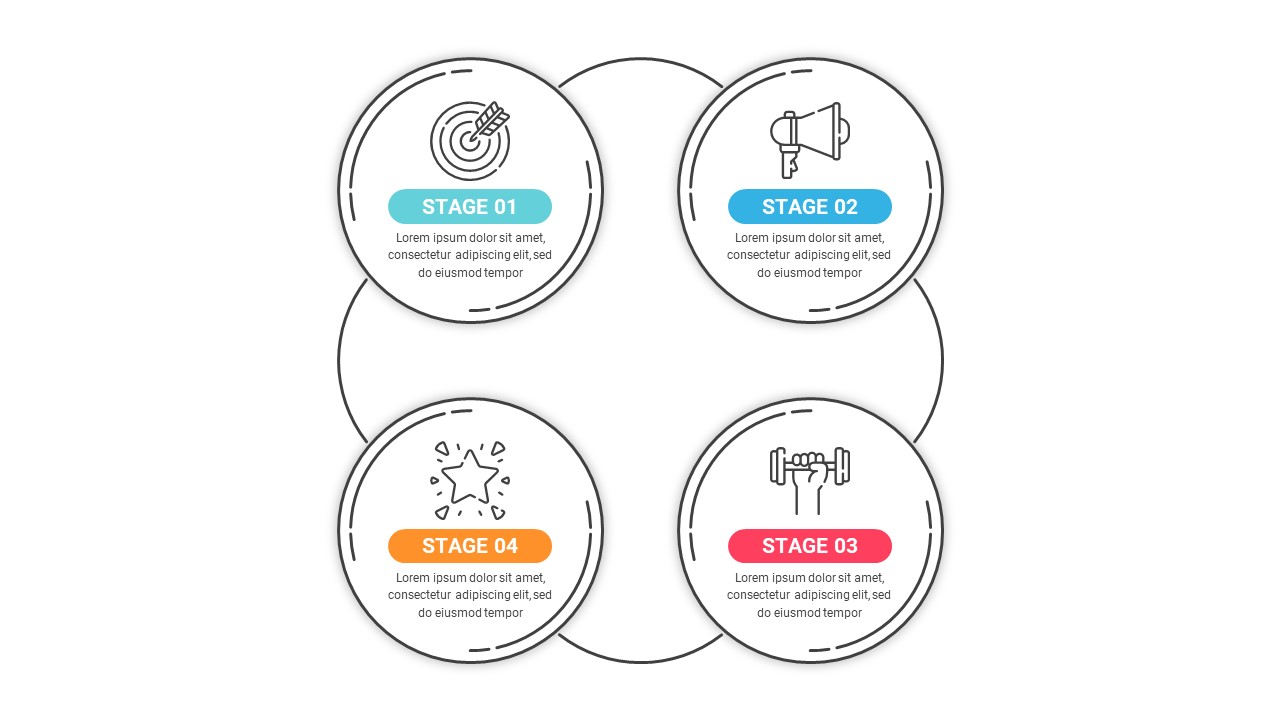 STAGE 01

Lorem ipsum dolor sit amet, consectetur adipiscing elit, sed do eiusmod tempor

STAGE 02

Lorem ipsum dolor sit amet, consectetur adipiscing elit, sed do eiusmod tempor

STAGE 04

Lorem ipsum dolor sit amet, consectetur adipiscing elit, sed do eiusmod tempor

STAGE 03

Lorem ipsum dolor sit amet, consectetur adipiscing elit, sed do eiusmod tempor