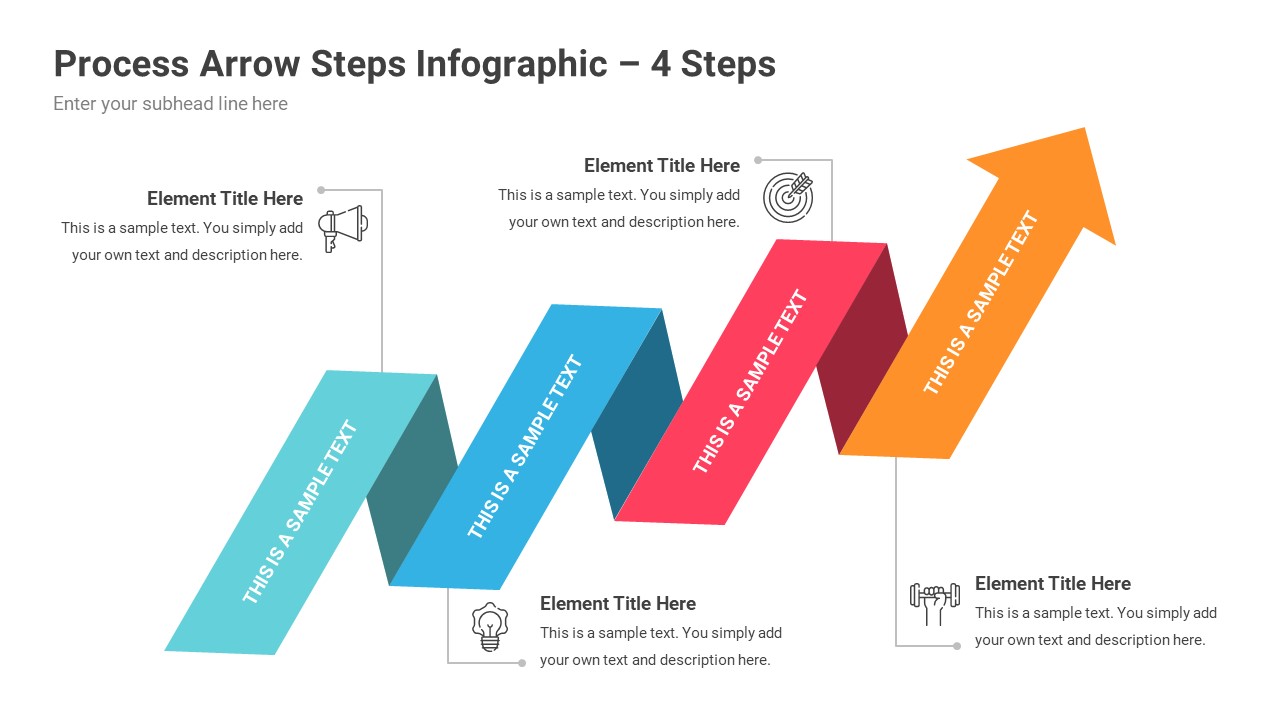 Process Arrow Steps Infographic – 4 Steps

Enter your subhead line here

Element Title Here

This is a sample text. You simply add your own text and description here.

Element Title Here

This is a sample text. You simply add your own text and description here.

THIS IS A SAMPLE TEXT

THIS IS A SAMPLE TEXT

THIS IS A SAMPLE TEXT

THIS IS A SAMPLE TEXT

Element Title Here

This is a sample text. You simply add your own text and description here.

Element Title Here

This is a sample text. You simply add your own text and description here.