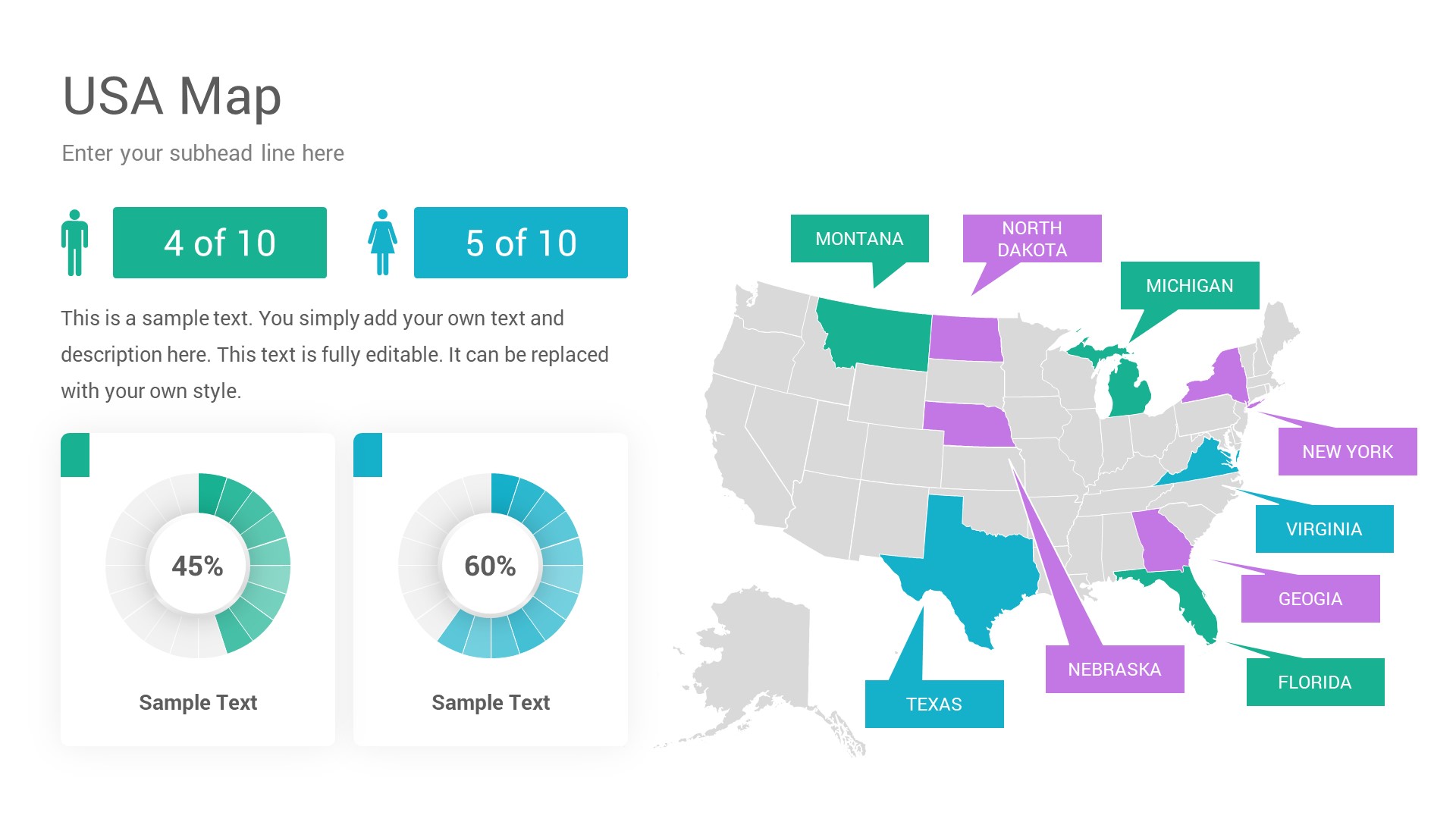 USA Map

Enter your subhead line here

4 of 10

5 of 10

This is a sample text. You simply add your own text and description here. This text is fully editable. It can be replaced with your own style.

45%

Sample Text

60%

Sample Text

MONTANA

NORTH DAKOTA

MICHIGAN

NEW YORK

VIRGINIA

GEOGIA

FLORIDA

NEBRASKA

TEXAS