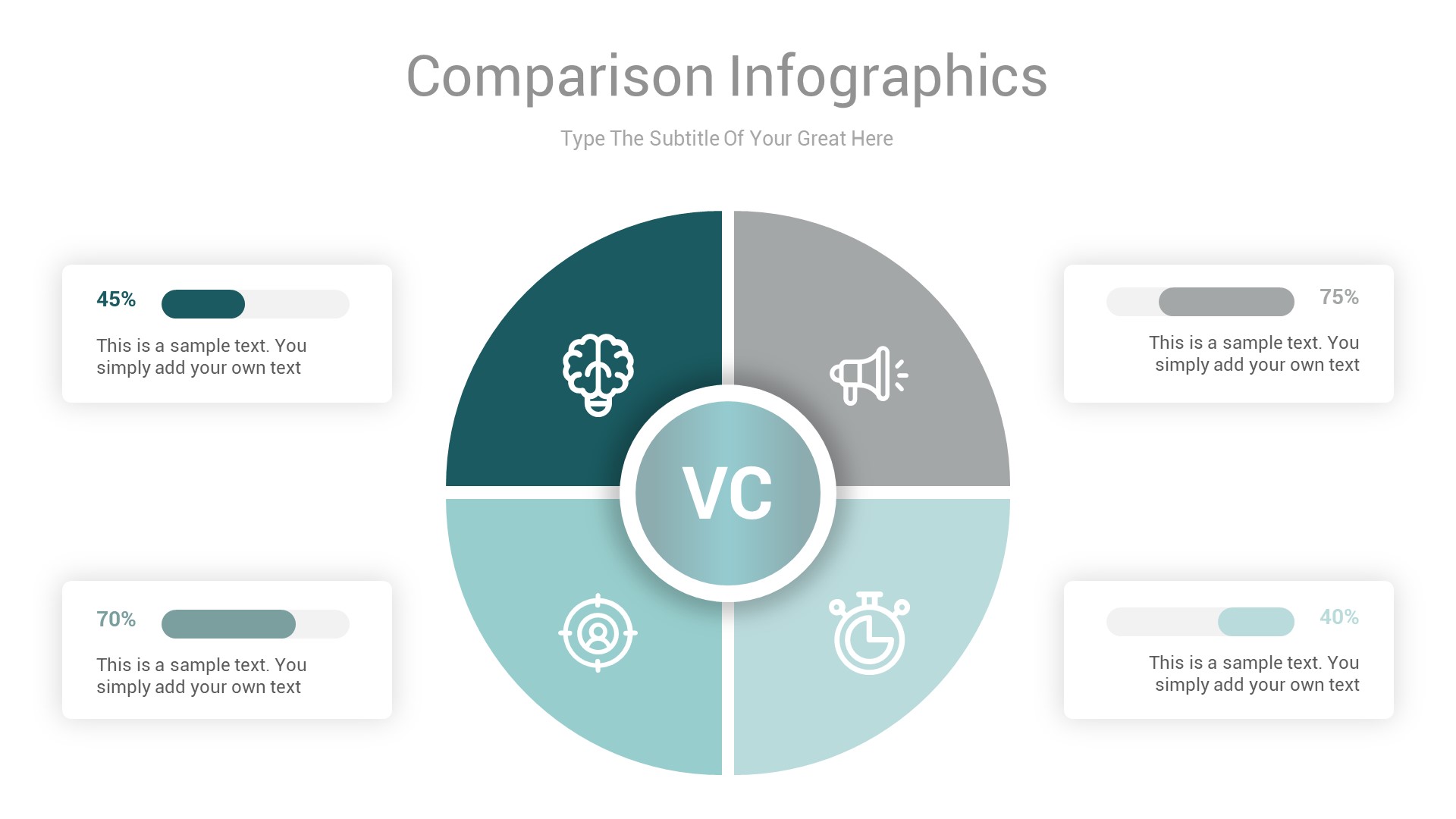 Comparison Infographics

Type The Subtitle Of Your Great Here

45%

This is a sample text. You simply add your own text

70%

This is a sample text. You simply add your own text

VC

75%

This is a sample text. You simply add your own text

40%

This is a sample text. You simply add your own text