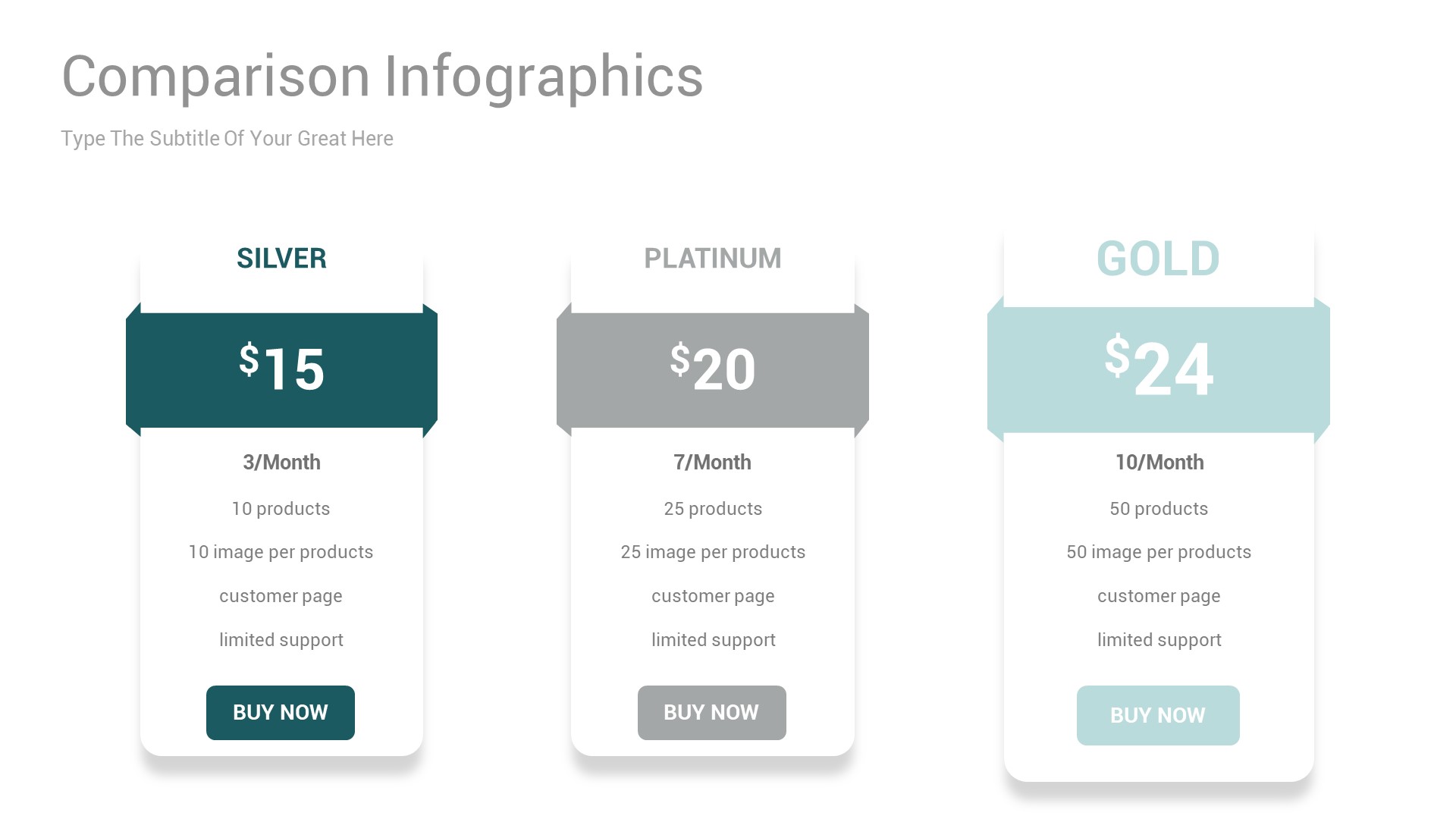 Comparison Infographics

Type The Subtitle Of Your Great Here

SILVER

$15

3/Month

10 products

10 image per products

customer page

limited support

BUY NOW

PLATINUM

$20

7/Month

25 products

25 image per products

customer page

limited support

BUY NOW

GOLD

$24

10/Month

50 products

50 image per products

customer page

limited support

BUY NOW