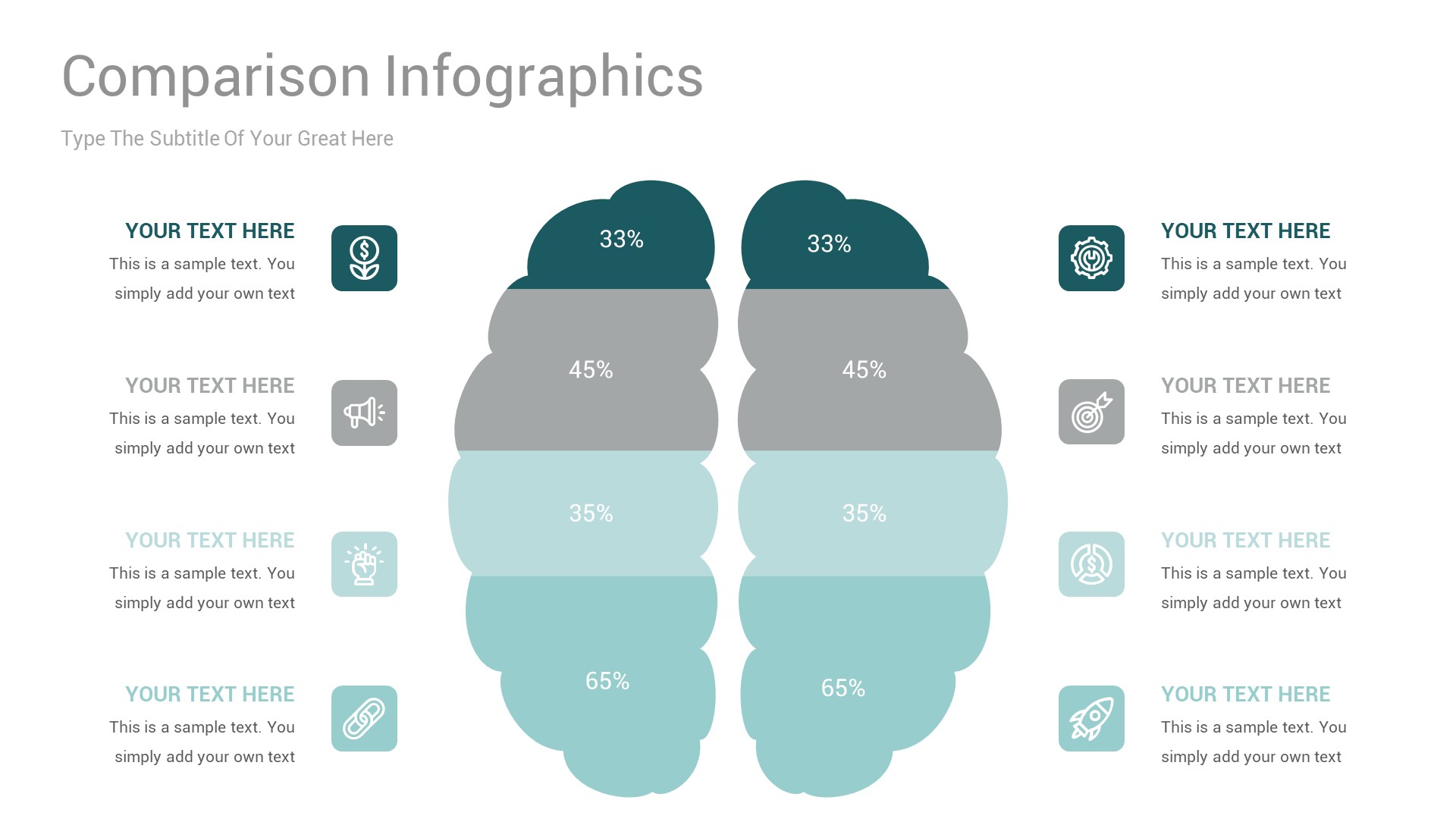 Comparison Infographics

Type The Subtitle Of Your Great Here

YOUR TEXT HERE
This is a sample text. You simply add your own text

YOUR TEXT HERE
This is a sample text. You simply add your own text

YOUR TEXT HERE
This is a sample text. You simply add your own text

YOUR TEXT HERE
This is a sample text. You simply add your own text

33%
45%
35%
65%

33%
45%
35%
65%

YOUR TEXT HERE
This is a sample text. You simply add your own text

YOUR TEXT HERE
This is a sample text. You simply add your own text

YOUR TEXT HERE
This is a sample text. You simply add your own text

YOUR TEXT HERE
This is a sample text. You simply add your own text