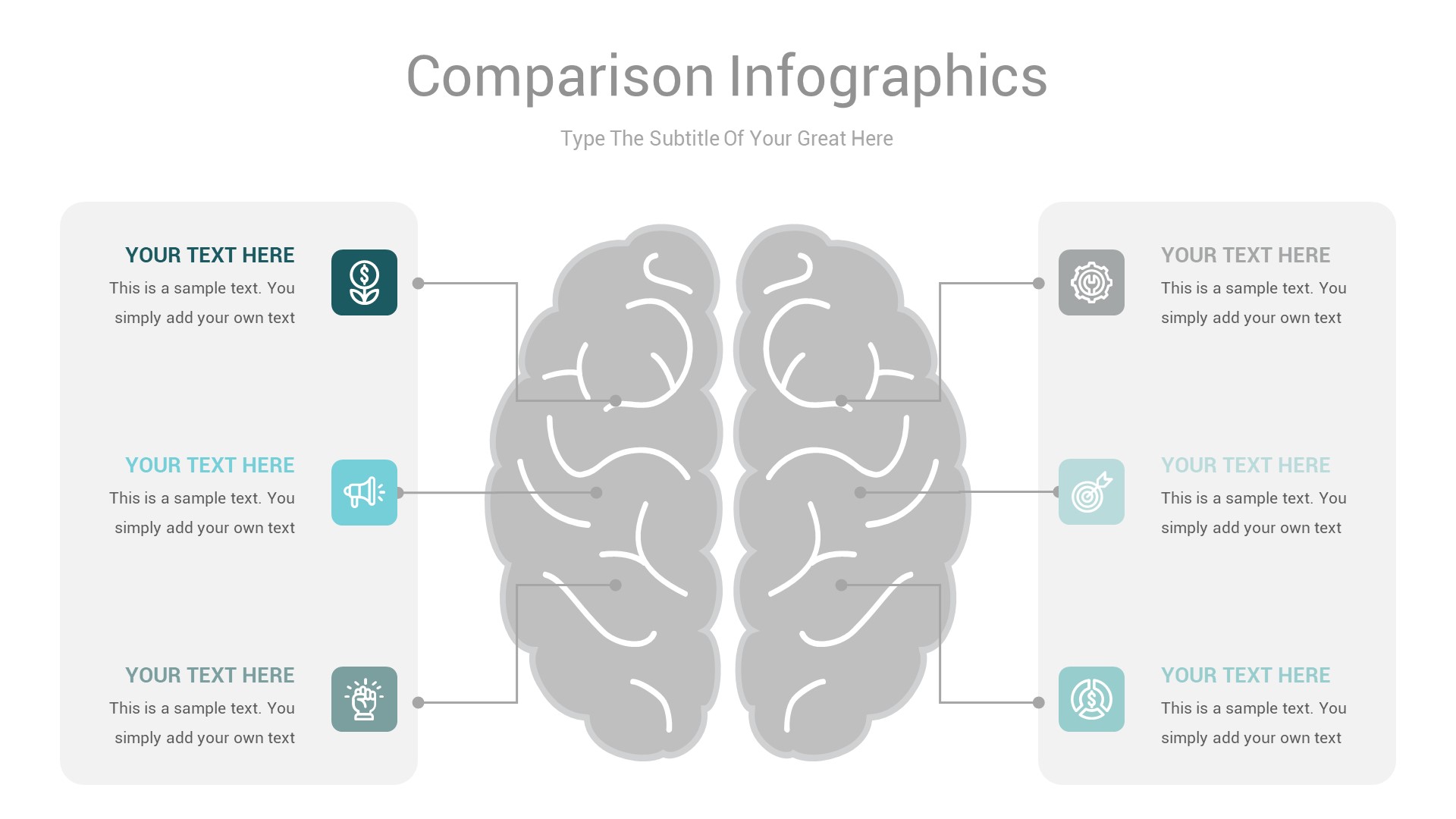 Comparison Infographics

Type The Subtitle Of Your Great Here

YOUR TEXT HERE
This is a sample text. You simply add your own text

YOUR TEXT HERE
This is a sample text. You simply add your own text

YOUR TEXT HERE
This is a sample text. You simply add your own text

YOUR TEXT HERE
This is a sample text. You simply add your own text

YOUR TEXT HERE
This is a sample text. You simply add your own text

YOUR TEXT HERE
This is a sample text. You simply add your own text