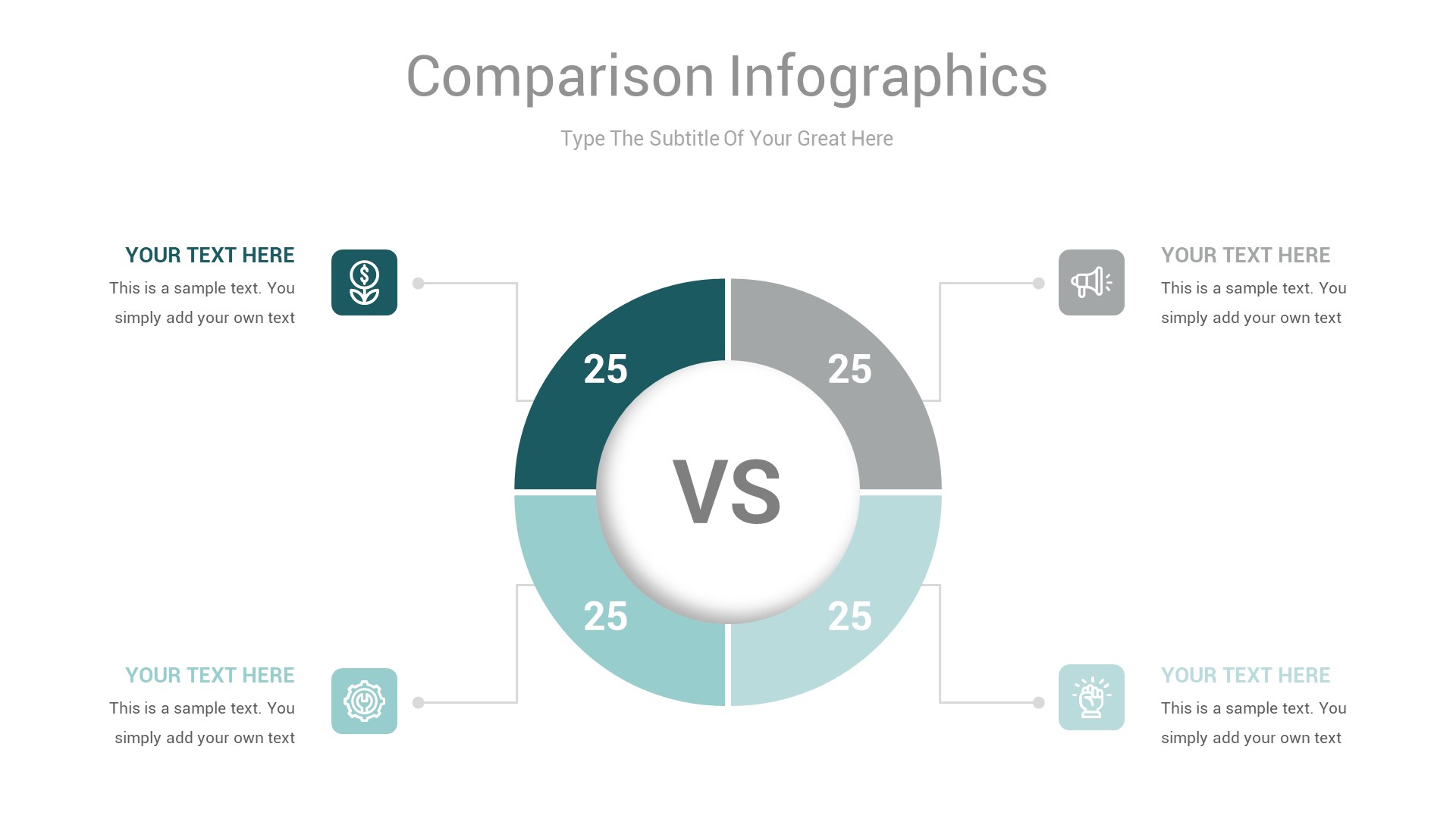 Comparison Infographics

Type The Subtitle Of Your Great Here

YOUR TEXT HERE

This is a sample text. You simply add your own text

YOUR TEXT HERE

This is a sample text. You simply add your own text

25

25

VS

25

25

YOUR TEXT HERE

This is a sample text. You simply add your own text

YOUR TEXT HERE

This is a sample text. You simply add your own text