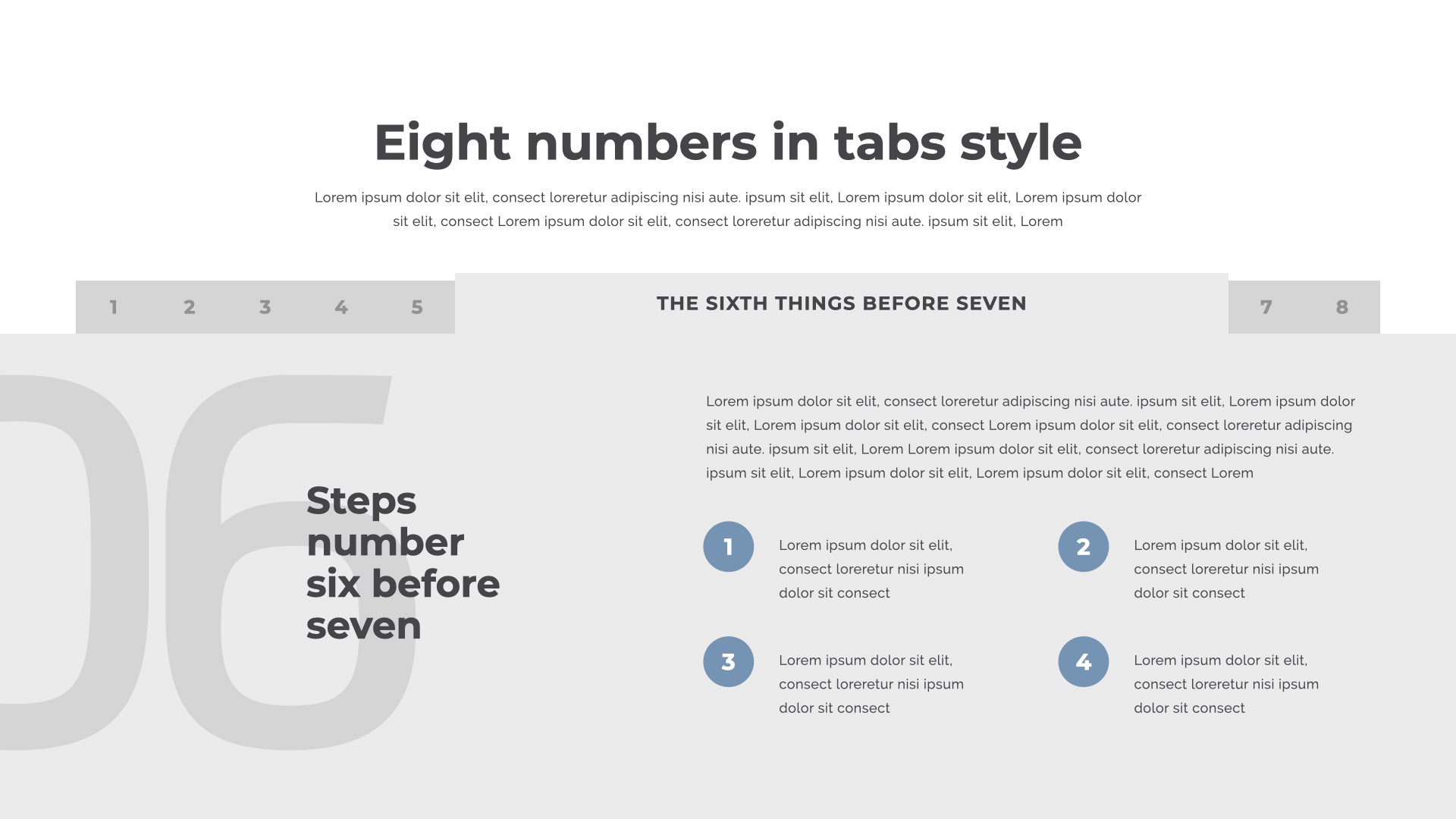 Eight numbers in tabs style

Lorem ipsum dolor sit elit, consect loreretur adipiscing nisi aute. ipsum sit elit, Lorem ipsum dolor sit elit, Lorem ipsum dolor sit elit, consect Lorem ipsum dolor sit elit, consect loreretur adipiscing nisi aute. ipsum sit elit, Lorem

1 2 3 4 5 THE SIXTH THINGS BEFORE SEVEN 7 8

06

Steps number six before seven

Lorem ipsum dolor sit elit, consect loreretur adipiscing nisi aute. ipsum sit elit, Lorem ipsum dolor sit elit, Lorem ipsum dolor sit elit, consect Lorem ipsum dolor sit elit, consect loreretur adipiscing nisi aute. ipsum sit elit, Lorem Lorem ipsum dolor sit elit, consect loreretur adipiscing nisi aute. ipsum sit elit, Lorem ipsum dolor sit elit, Lorem ipsum dolor sit elit, consect Lorem

1 Lorem ipsum dolor sit elit, consect loreretur nisi ipsum dolor sit consect

2 Lorem ipsum dolor sit elit, consect loreretur nisi ipsum dolor sit consect

3 Lorem ipsum dolor sit elit, consect loreretur nisi ipsum dolor sit consect

4 Lorem ipsum dolor sit elit, consect loreretur nisi ipsum dolor sit consect