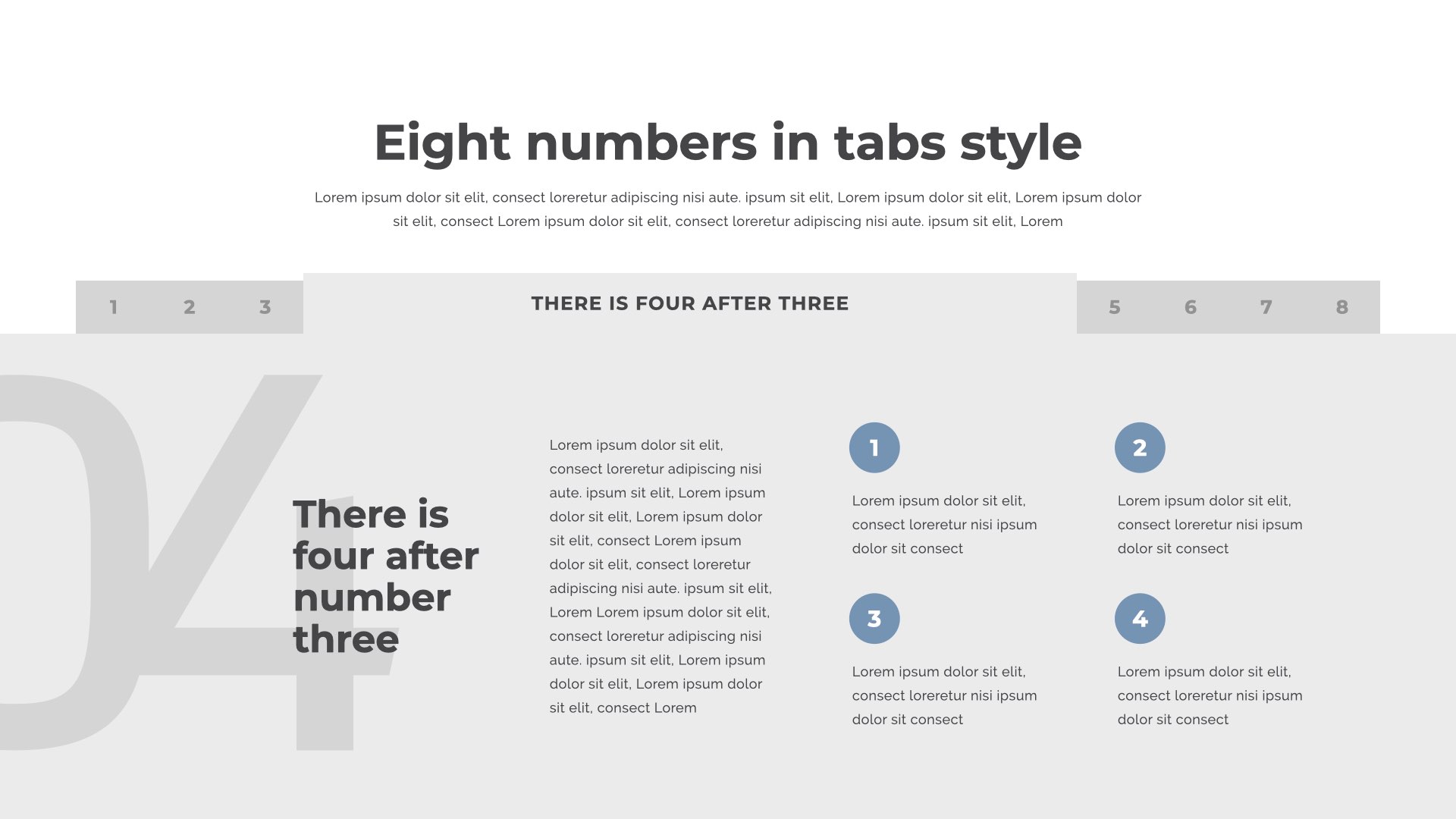 Eight numbers in tabs style

Lorem ipsum dolor sit elit, consect loreretur adipiscing nisi aute. ipsum sit elit, Lorem ipsum dolor sit elit, Lorem ipsum dolor sit elit, consect Lorem ipsum dolor sit elit, consect loreretur adipiscing nisi aute. ipsum sit elit, Lorem

1 2 3

THERE IS FOUR AFTER THREE

5 6 7 8

04

There is four after number three

Lorem ipsum dolor sit elit, consect loreretur adipiscing nisi aute. ipsum sit elit, Lorem ipsum dolor sit elit, Lorem ipsum dolor sit elit, consect Lorem ipsum dolor sit elit, consect loreretur adipiscing nisi aute. ipsum sit elit, Lorem Lorem ipsum dolor sit elit, consect loreretur adipiscing nisi aute. ipsum sit elit, Lorem ipsum dolor sit elit, Lorem ipsum dolor sit elit, consect Lorem

1

Lorem ipsum dolor sit elit, consect loreretur nisi ipsum dolor sit consect

2

Lorem ipsum dolor sit elit, consect loreretur nisi ipsum dolor sit consect

3

Lorem ipsum dolor sit elit, consect loreretur nisi ipsum dolor sit consect

4

Lorem ipsum dolor sit elit, consect loreretur nisi ipsum dolor sit consect