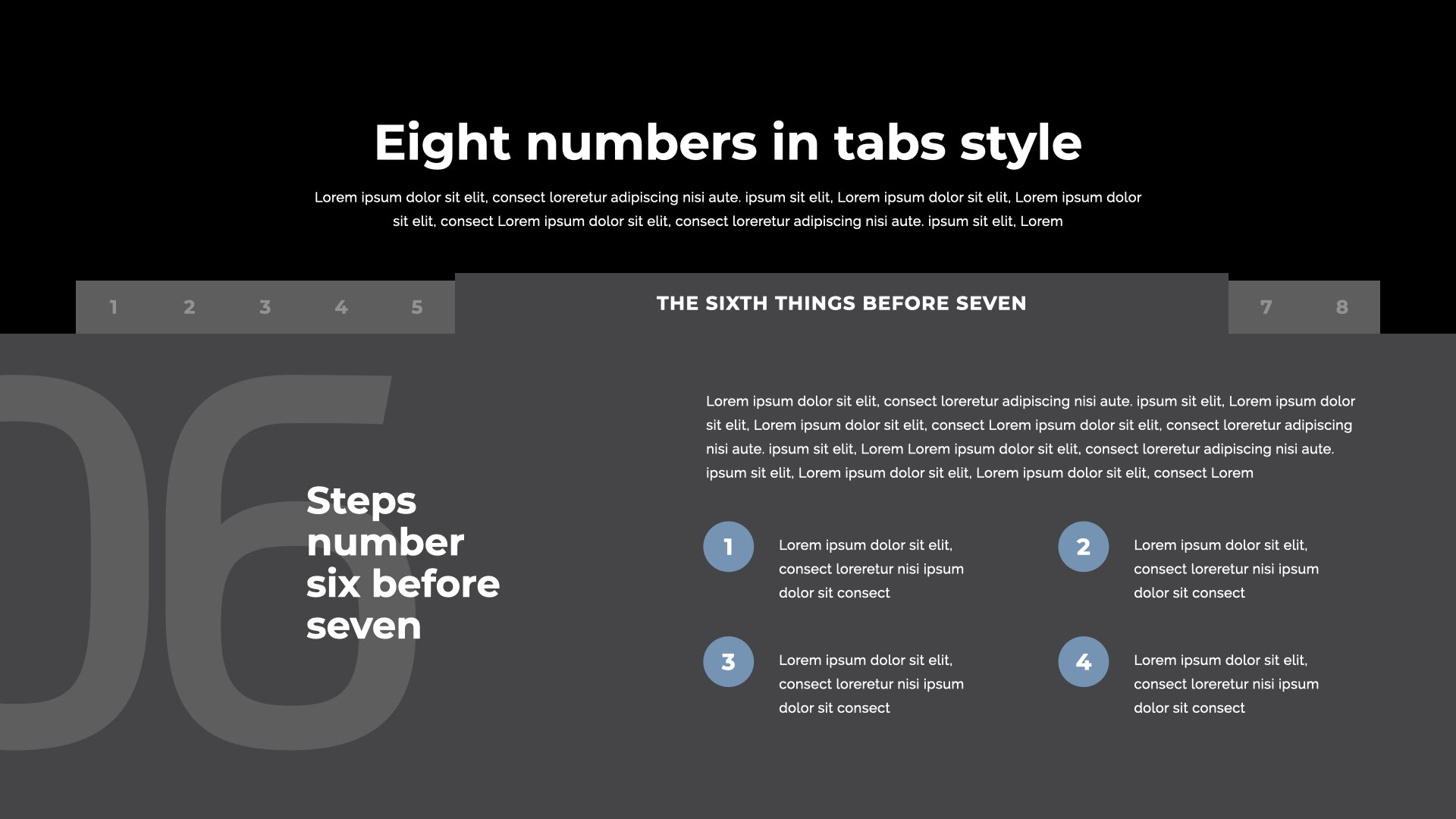 Eight numbers in tabs style

Lorem ipsum dolor sit elit, consect loreretur adipiscing nisi aute. ipsum sit elit, Lorem ipsum dolor sit elit, Lorem ipsum dolor sit elit, consect Lorem ipsum dolor sit elit, consect loreretur adipiscing nisi aute. ipsum sit elit, Lorem

1 2 3 4 5

THE SIXTH THINGS BEFORE SEVEN

7 8

06

Steps number six before seven

Lorem ipsum dolor sit elit, consect loreretur adipiscing nisi aute. ipsum sit elit, Lorem ipsum dolor sit elit, Lorem ipsum dolor sit elit, consect Lorem ipsum dolor sit elit, consect loreretur adipiscing nisi aute. ipsum sit elit, Lorem Lorem ipsum dolor sit elit, consect loreretur adipiscing nisi aute. ipsum sit elit, Lorem ipsum dolor sit elit, Lorem ipsum dolor sit elit, consect Lorem

1 Lorem ipsum dolor sit elit, consect loreretur nisi ipsum dolor sit consect

2 Lorem ipsum dolor sit elit, consect loreretur nisi ipsum dolor sit consect

3 Lorem ipsum dolor sit elit, consect loreretur nisi ipsum dolor sit consect

4 Lorem ipsum dolor sit elit, consect loreretur nisi ipsum dolor sit consect