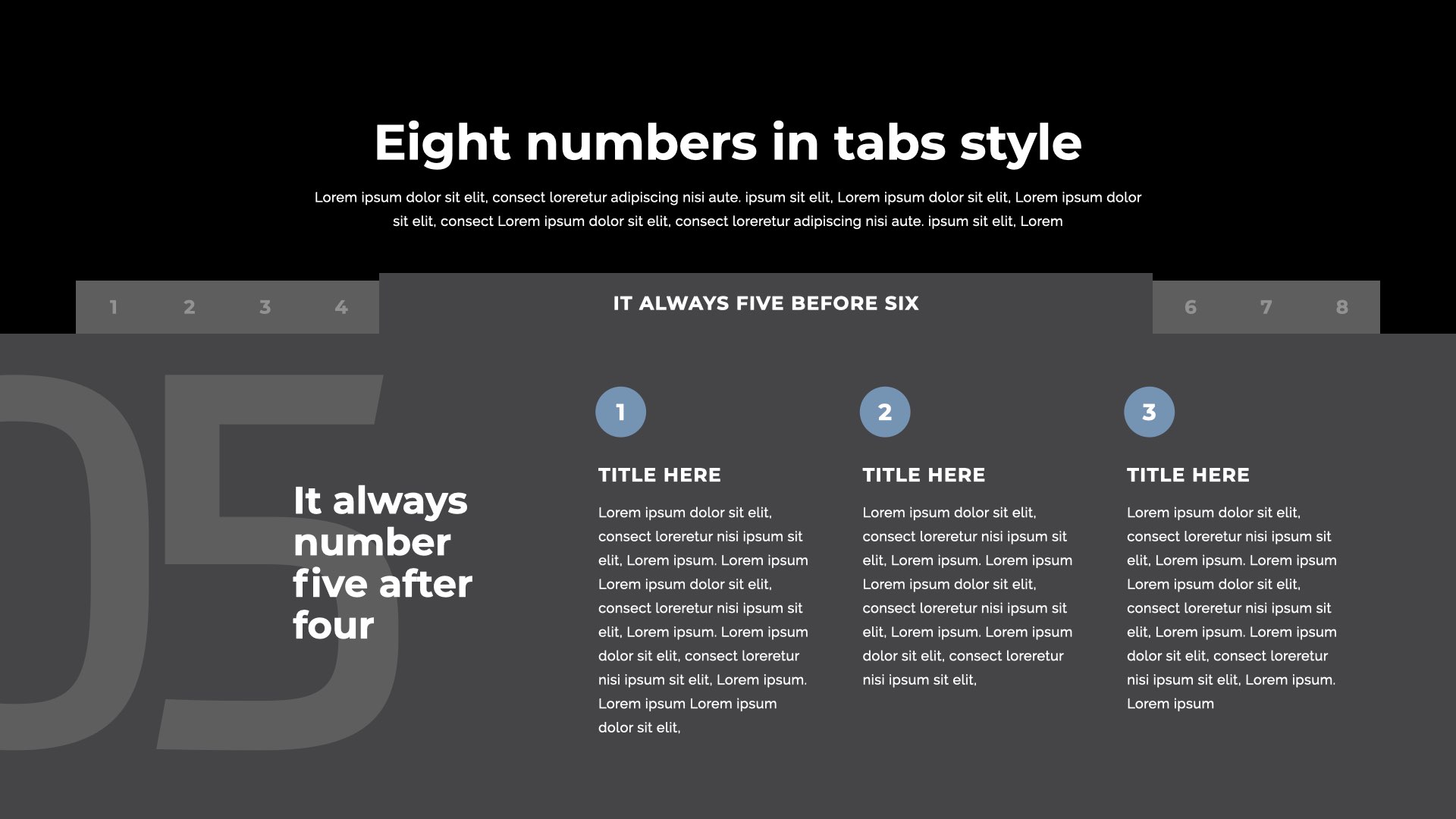 Eight numbers in tabs style

Lorem ipsum dolor sit elit, consect loreretur adipiscing nisi aute. ipsum sit elit, Lorem ipsum dolor sit elit, Lorem ipsum dolor sit elit, consect Lorem ipsum dolor sit elit, consect loreretur adipiscing nisi aute. ipsum sit elit, Lorem

1 2 3 4

IT ALWAYS FIVE BEFORE SIX

6 7 8

05

It always number five after four

1

TITLE HERE

Lorem ipsum dolor sit elit, consect loreretur nisi ipsum sit elit, Lorem ipsum. Lorem ipsum Lorem ipsum dolor sit elit, consect loreretur nisi ipsum sit elit, Lorem ipsum. Lorem ipsum dolor sit elit, consect loreretur nisi ipsum sit elit, Lorem ipsum. Lorem ipsum Lorem ipsum dolor sit elit,

2

TITLE HERE

Lorem ipsum dolor sit elit, consect loreretur nisi ipsum sit elit, Lorem ipsum. Lorem ipsum Lorem ipsum dolor sit elit, consect loreretur nisi ipsum sit elit, Lorem ipsum. Lorem ipsum dolor sit elit, consect loreretur nisi ipsum sit elit,

3

TITLE HERE

Lorem ipsum dolor sit elit, consect loreretur nisi ipsum sit elit, Lorem ipsum. Lorem ipsum Lorem ipsum dolor sit elit, consect loreretur nisi ipsum sit elit, Lorem ipsum. Lorem ipsum dolor sit elit, consect loreretur nisi ipsum sit elit, Lorem ipsum. Lorem ipsum