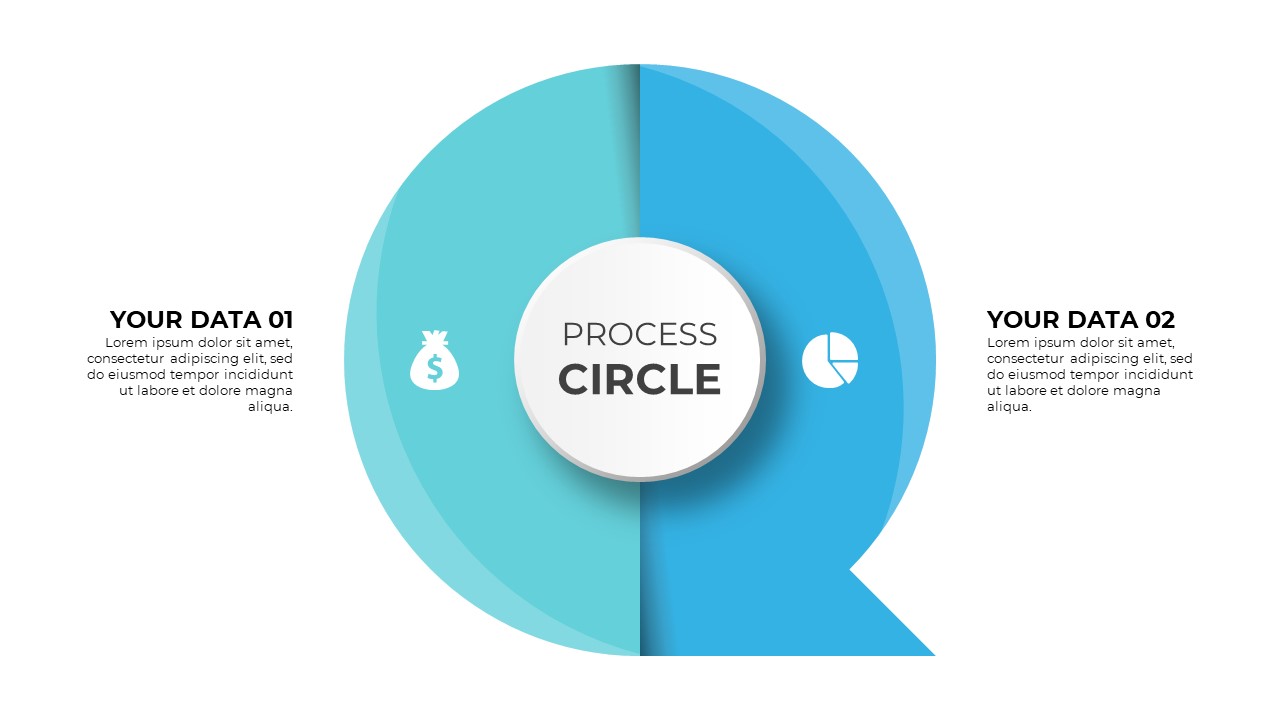 YOUR DATA 01

Lorem ipsum dolor sit amet, consectetur adipiscing elit, sed do eiusmod tempor incididunt ut labore et dolore magna aliqua.

$

PROCESS
CIRCLE

YOUR DATA 02

Lorem ipsum dolor sit amet, consectetur adipiscing elit, sed do eiusmod tempor incididunt ut labore et dolore magna aliqua.