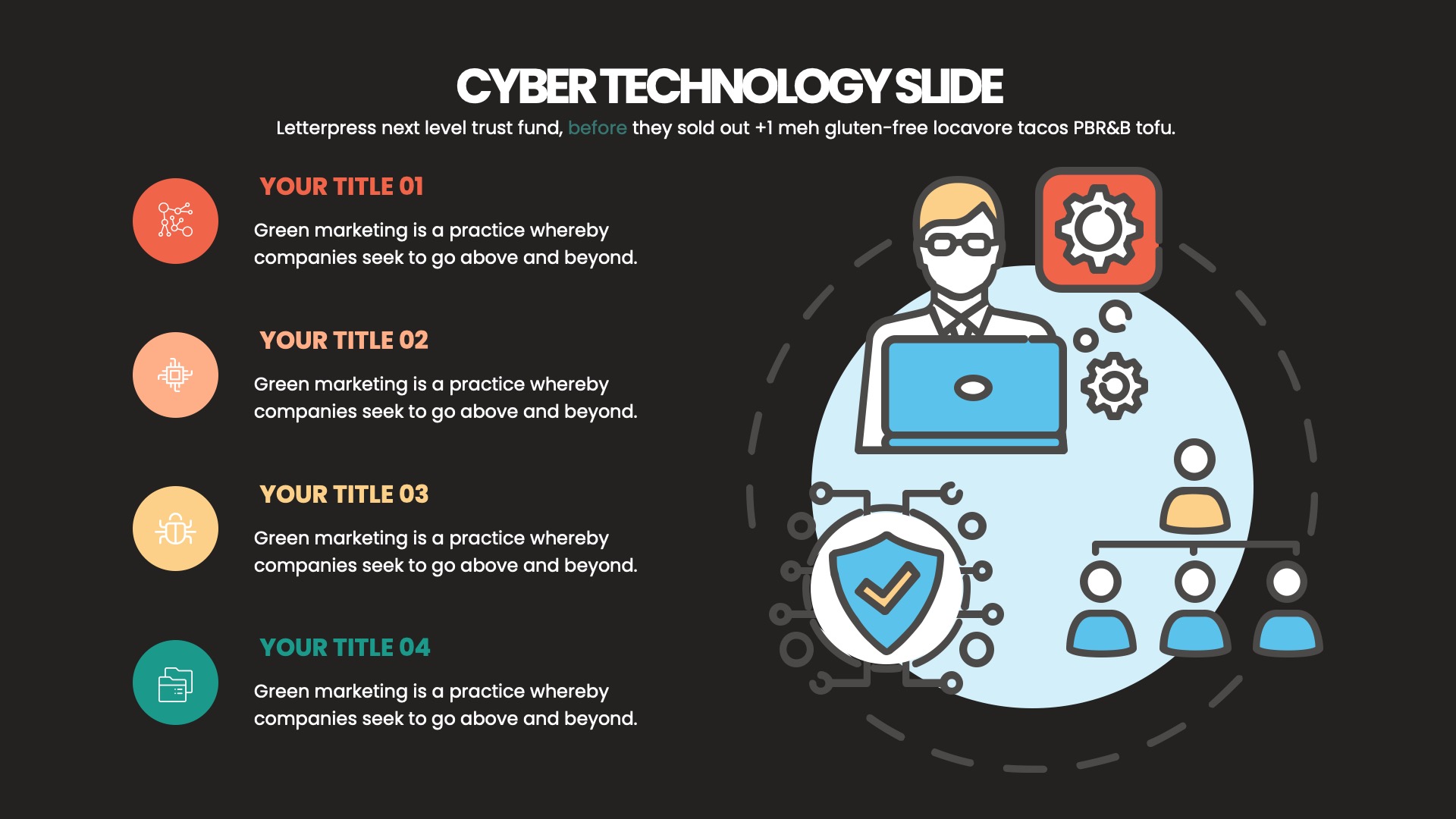 CYBER TECHNOLOGY SLIDE

Letterpress next level trust fund, before they sold out +1 meh gluten-free locavore tacos PBR&B tofu.

YOUR TITLE 01

Green marketing is a practice whereby companies seek to go above and beyond.

YOUR TITLE 02

Green marketing is a practice whereby companies seek to go above and beyond.

YOUR TITLE 03

Green marketing is a practice whereby companies seek to go above and beyond.

YOUR TITLE 04

Green marketing is a practice whereby companies seek to go above and beyond.