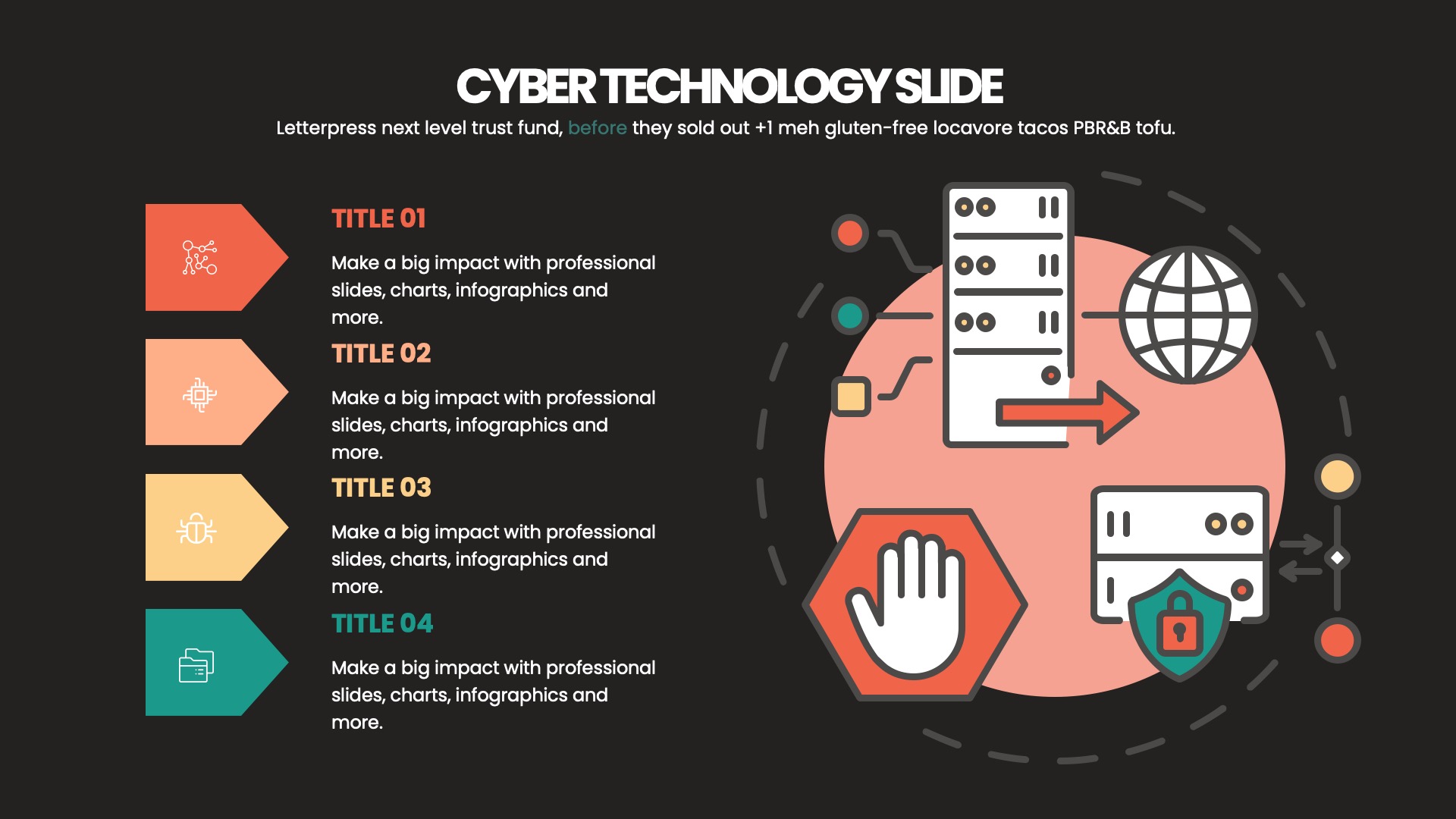 CYBER TECHNOLOGY SLIDE

Letterpress next level trust fund, before they sold out +1 meh gluten-free locavore tacos PBR&B tofu.

TITLE 01

Make a big impact with professional slides, charts, infographics and more.

TITLE 02

Make a big impact with professional slides, charts, infographics and more.

TITLE 03

Make a big impact with professional slides, charts, infographics and more.

TITLE 04

Make a big impact with professional slides, charts, infographics and more.