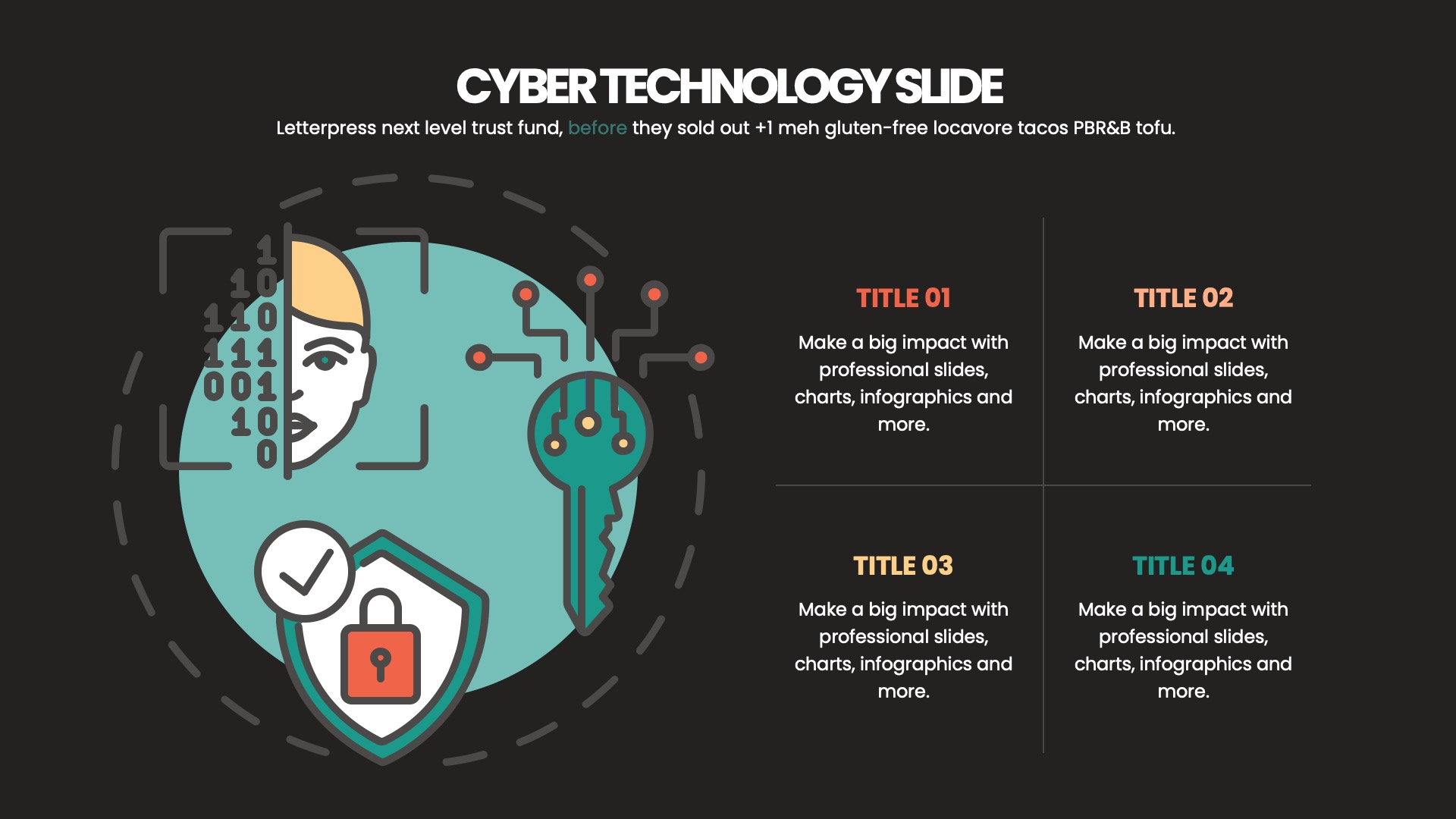 CYBER TECHNOLOGY SLIDE

Letterpress next level trust fund, before they sold out +1 meh gluten-free locavore tacos PBR&B tofu.

1
10
110
111
001
10
0

TITLE 01

Make a big impact with professional slides, charts, infographics and more.

TITLE 02

Make a big impact with professional slides, charts, infographics and more.

TITLE 03

Make a big impact with professional slides, charts, infographics and more.

TITLE 04

Make a big impact with professional slides, charts, infographics and more.