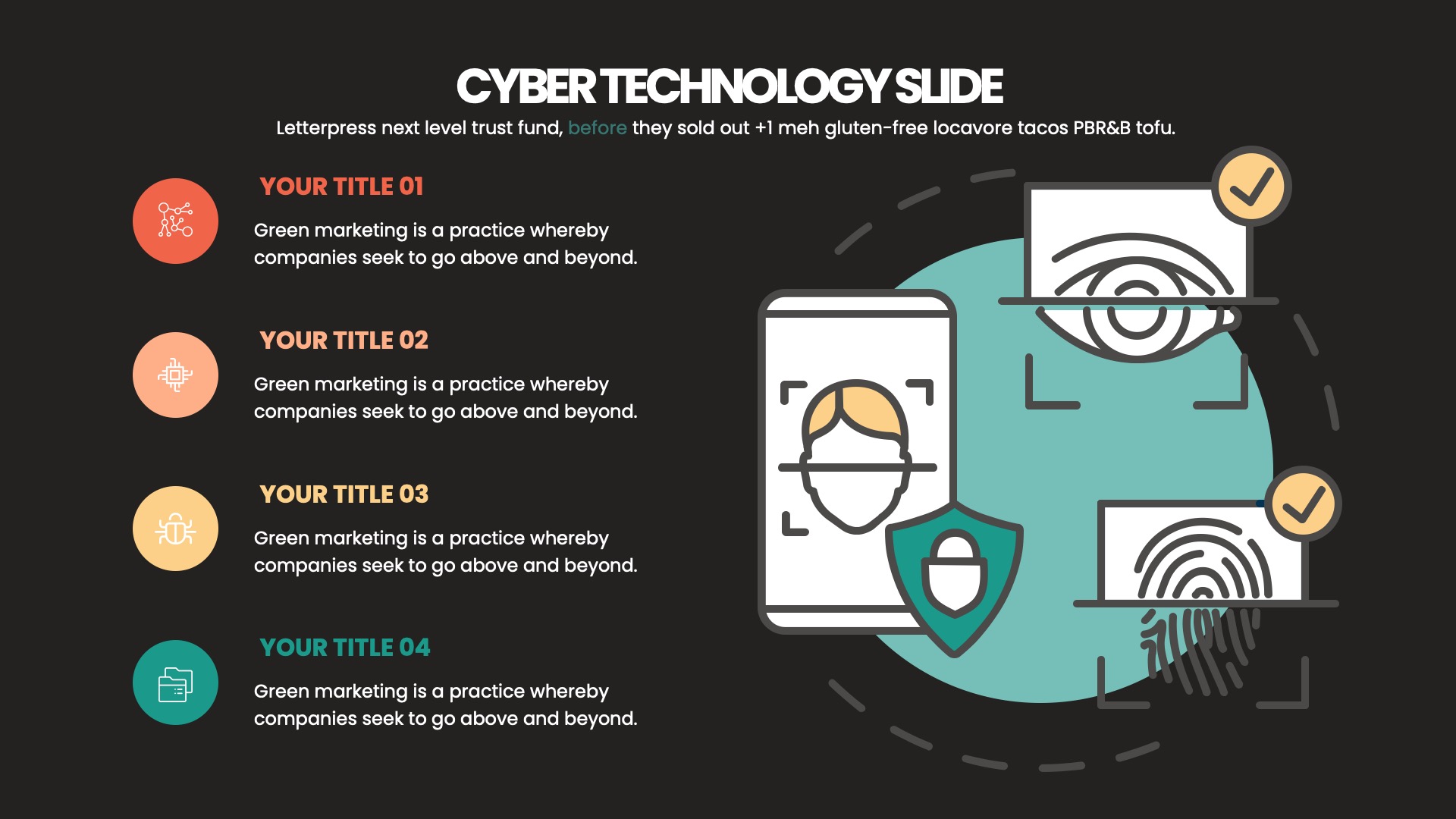 CYBER TECHNOLOGY SLIDE

Letterpress next level trust fund, before they sold out +1 meh gluten-free locavore tacos PBR&B tofu.

YOUR TITLE 01

Green marketing is a practice whereby companies seek to go above and beyond.

YOUR TITLE 02

Green marketing is a practice whereby companies seek to go above and beyond.

YOUR TITLE 03

Green marketing is a practice whereby companies seek to go above and beyond.

YOUR TITLE 04

Green marketing is a practice whereby companies seek to go above and beyond.