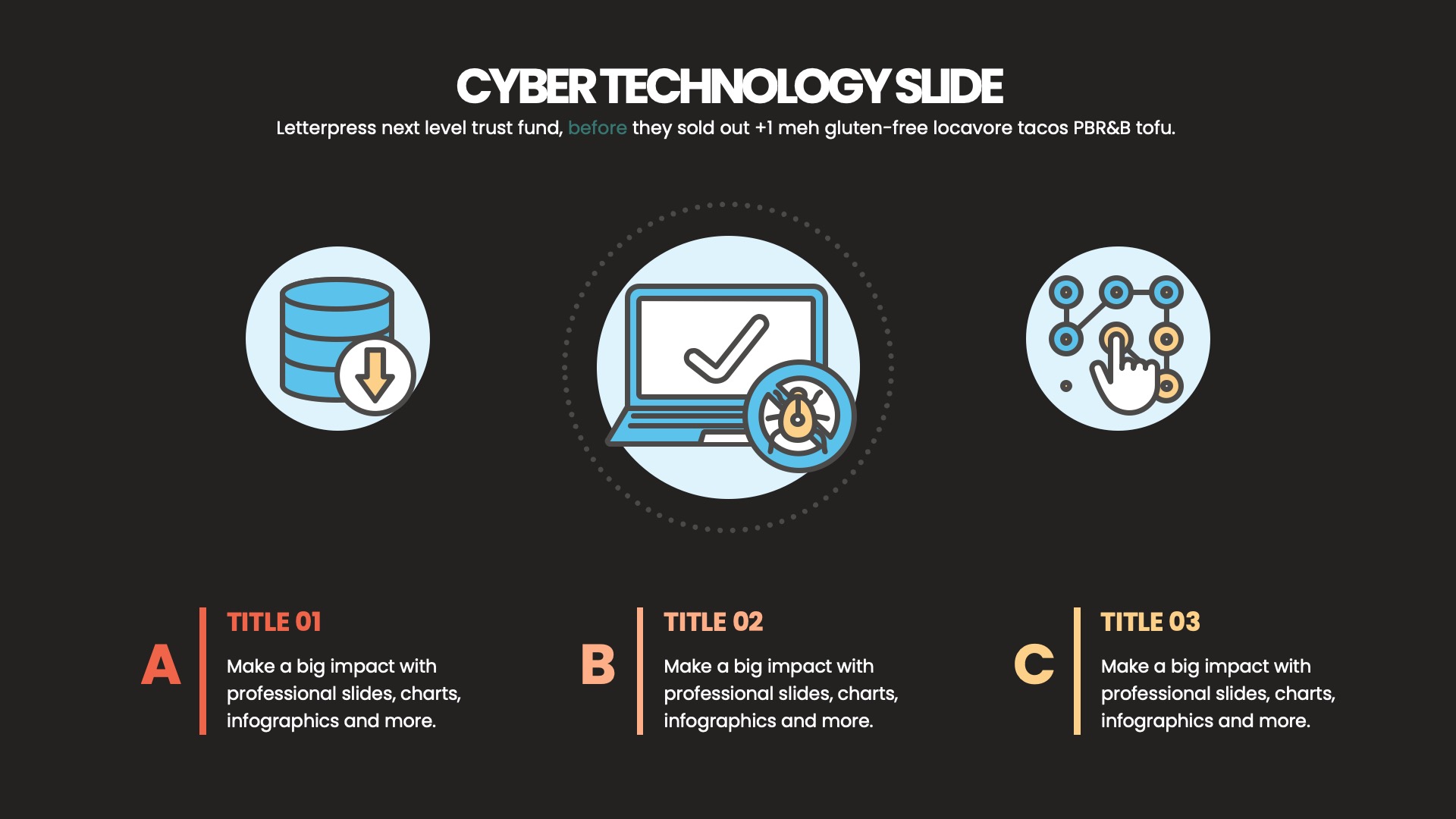 CYBER TECHNOLOGY SLIDE

Letterpress next level trust fund, before they sold out +1 meh gluten-free locavore tacos PBR&B tofu.

A

TITLE 01

Make a big impact with professional slides, charts, infographics and more.

B

TITLE 02

Make a big impact with professional slides, charts, infographics and more.

C

TITLE 03

Make a big impact with professional slides, charts, infographics and more.