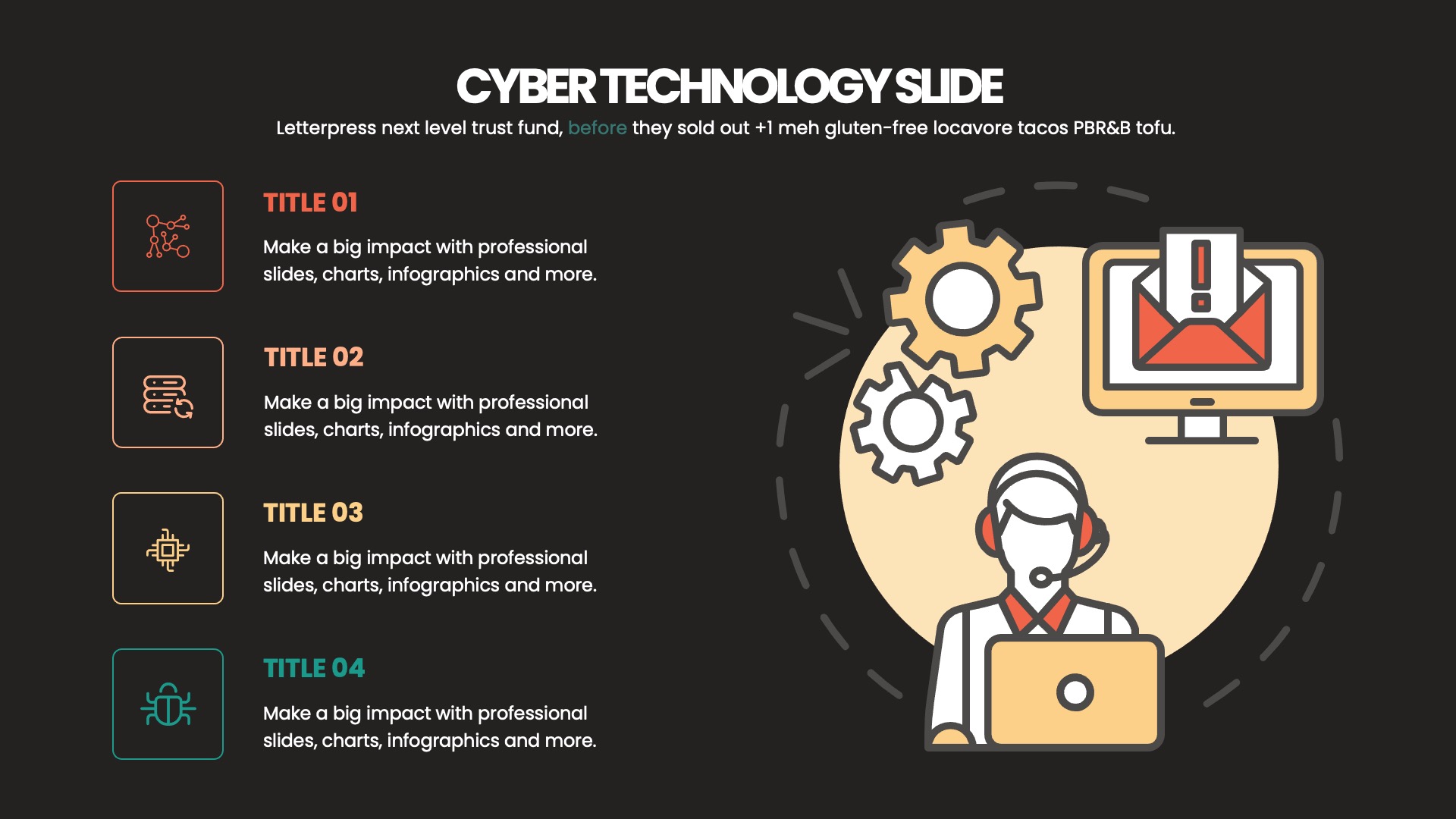 CYBER TECHNOLOGY SLIDE

Letterpress next level trust fund, before they sold out +1 meh gluten-free locavore tacos PBR&B tofu.

TITLE 01

Make a big impact with professional slides, charts, infographics and more.

TITLE 02

Make a big impact with professional slides, charts, infographics and more.

TITLE 03

Make a big impact with professional slides, charts, infographics and more.

TITLE 04

Make a big impact with professional slides, charts, infographics and more.