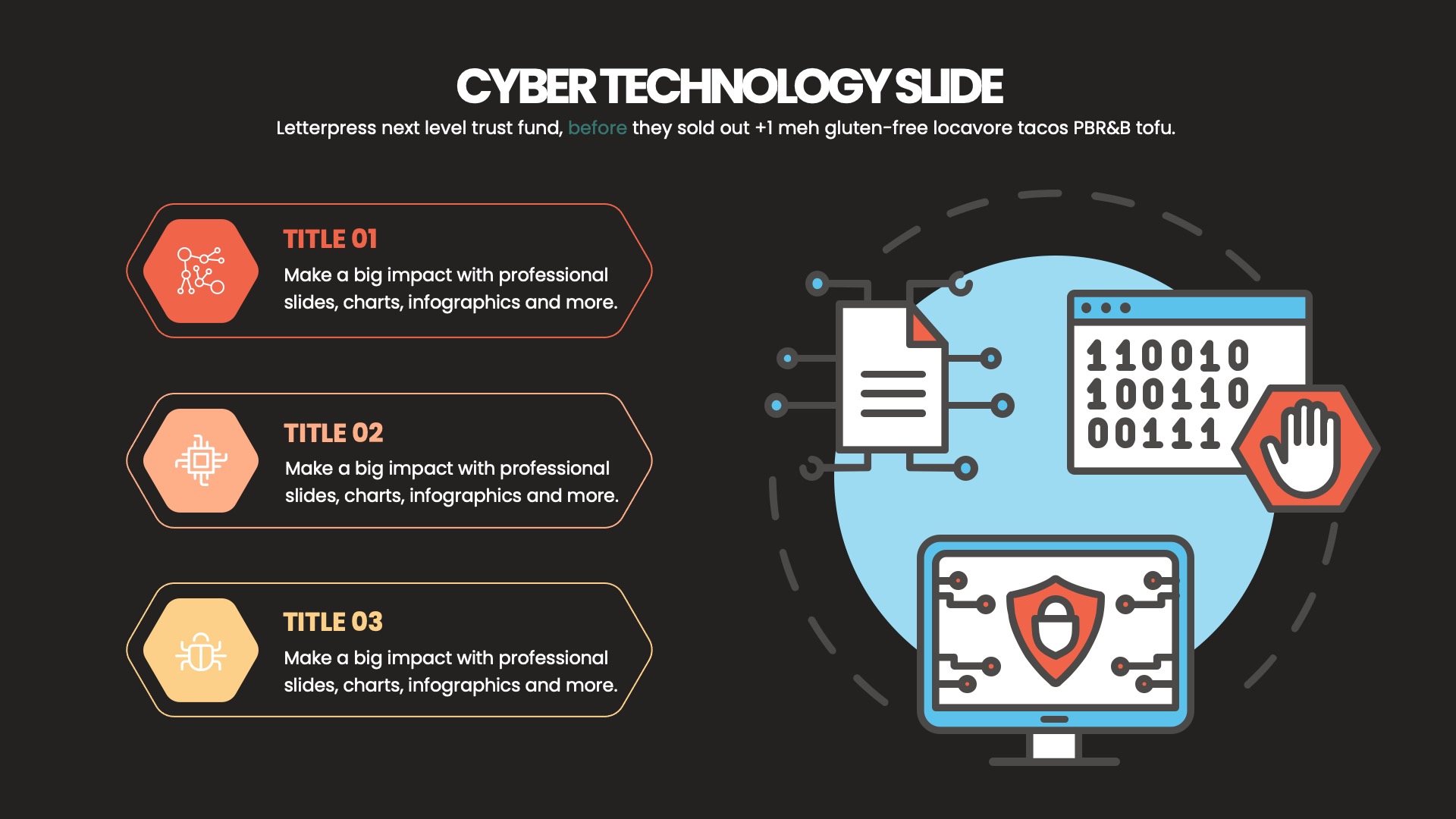 CYBER TECHNOLOGY SLIDE

Letterpress next level trust fund, before they sold out +1 meh gluten-free locavore tacos PBR&B tofu.

TITLE 01

Make a big impact with professional slides, charts, infographics and more.

TITLE 02

Make a big impact with professional slides, charts, infographics and more.

TITLE 03

Make a big impact with professional slides, charts, infographics and more.

110010
100110
00111