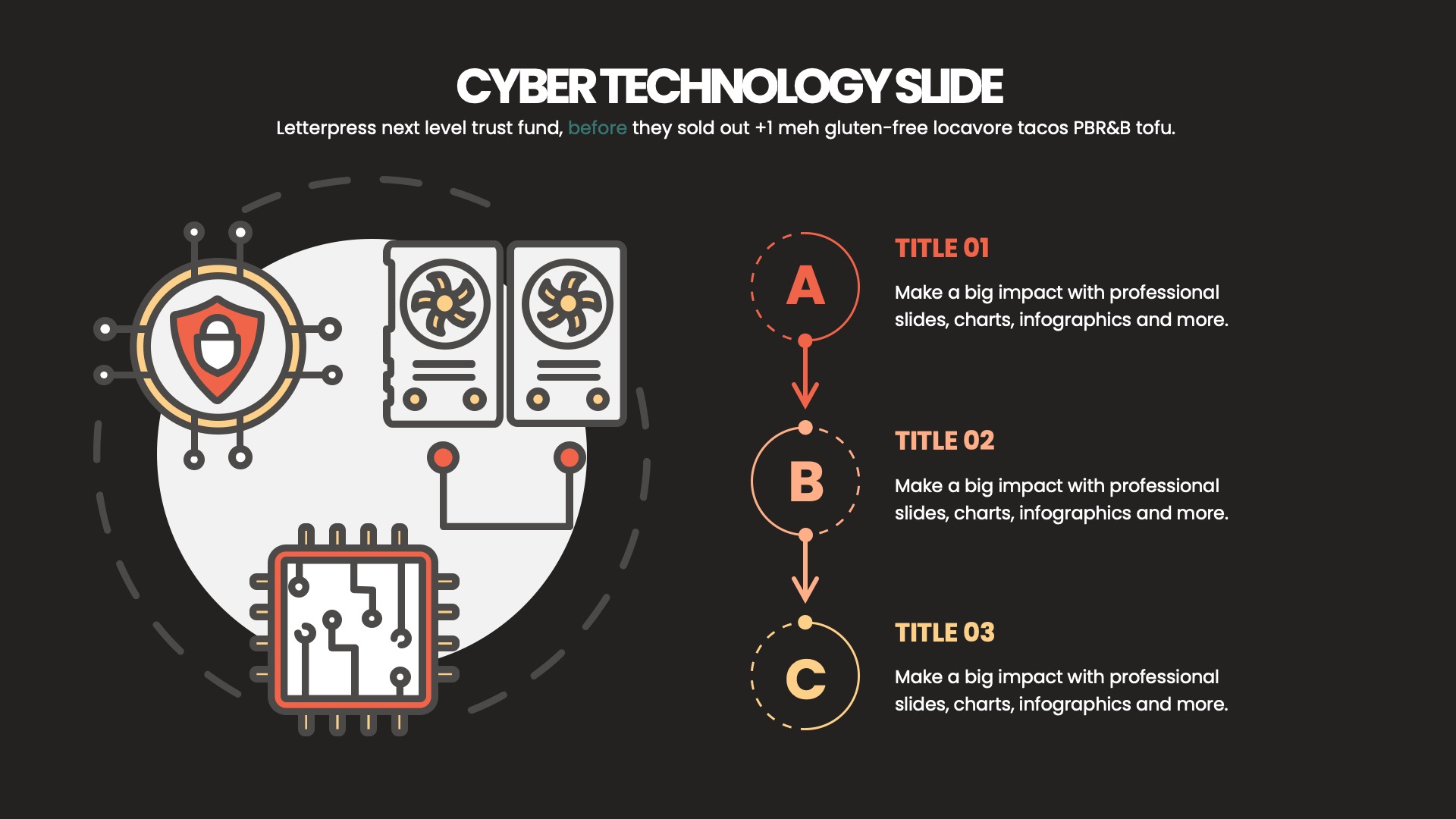 CYBER TECHNOLOGY SLIDE

Letterpress next level trust fund, before they sold out +1 meh gluten-free locavore tacos PBR&B tofu.

A

TITLE 01

Make a big impact with professional slides, charts, infographics and more.

B

TITLE 02

Make a big impact with professional slides, charts, infographics and more.

C

TITLE 03

Make a big impact with professional slides, charts, infographics and more.