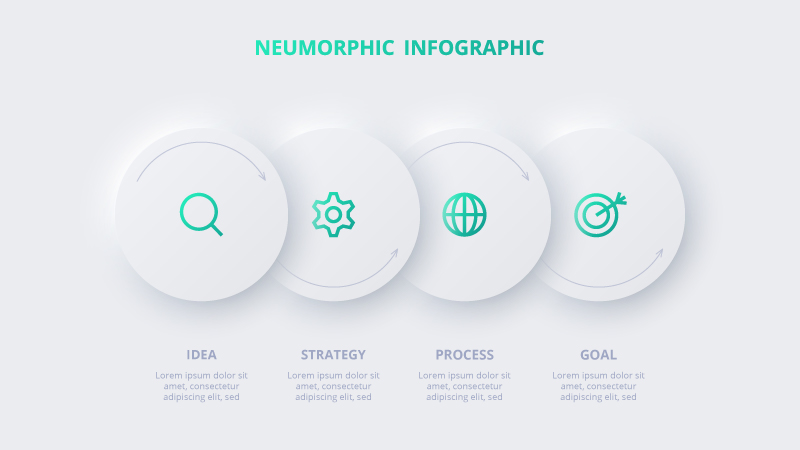 NEUMORPHIC INFOGRAPHIC

IDEA
Lorem ipsum dolor sit amet, consectetur adipiscing elit, sed

STRATEGY
Lorem ipsum dolor sit amet, consectetur adipiscing elit, sed

PROCESS
Lorem ipsum dolor sit amet, consectetur adipiscing elit, sed

GOAL
Lorem ipsum dolor sit amet, consectetur adipiscing elit, sed