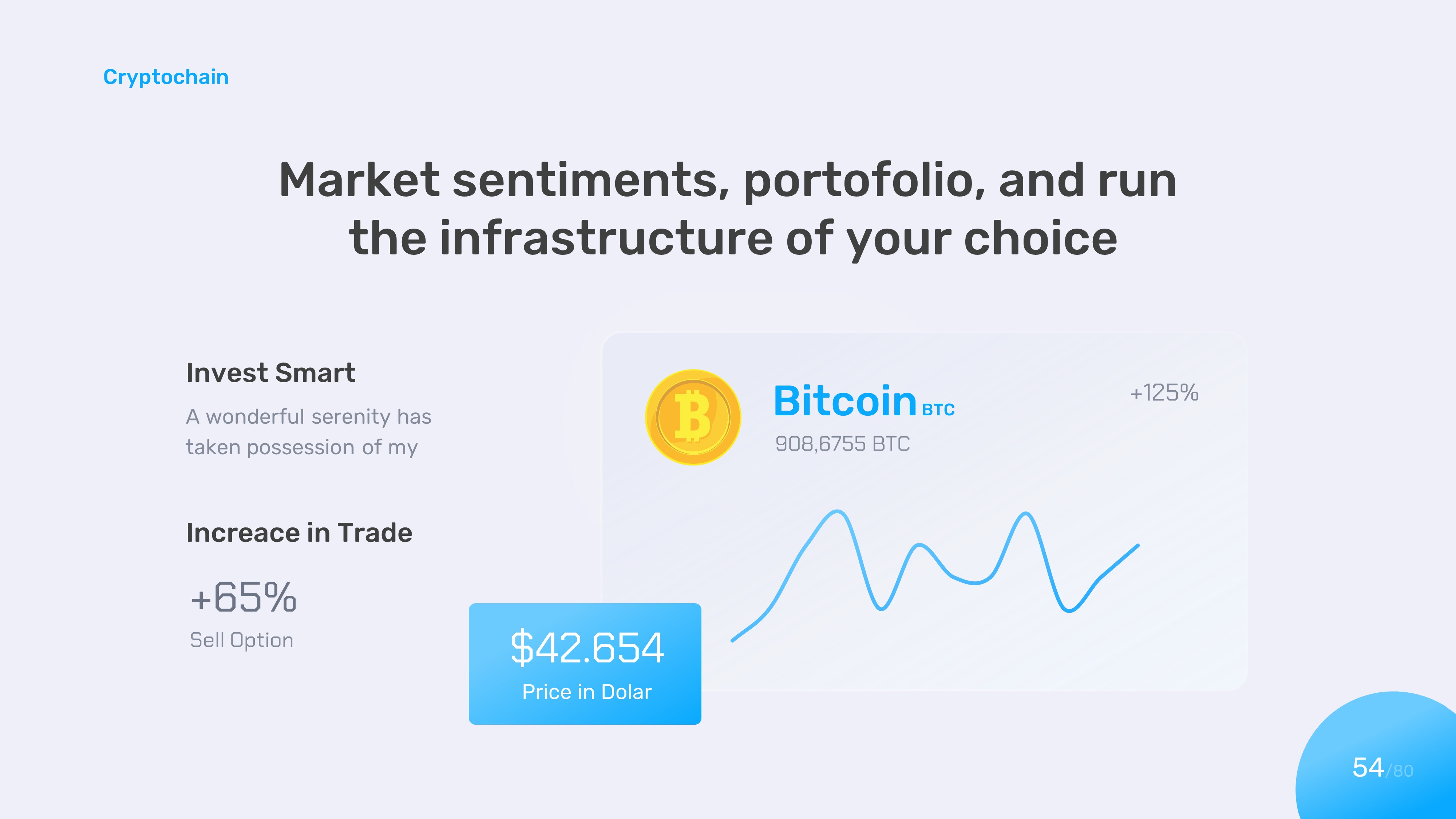 Cryptochain

Market sentiments, portofolio, and run the infrastructure of your choice

Invest Smart

A wonderful serenity has taken possession of my

Increace in Trade

+65%

Sell Option

Bitcoin BTC

908,6755 BTC

+125%

$42.654

Price in Dolar

54/80