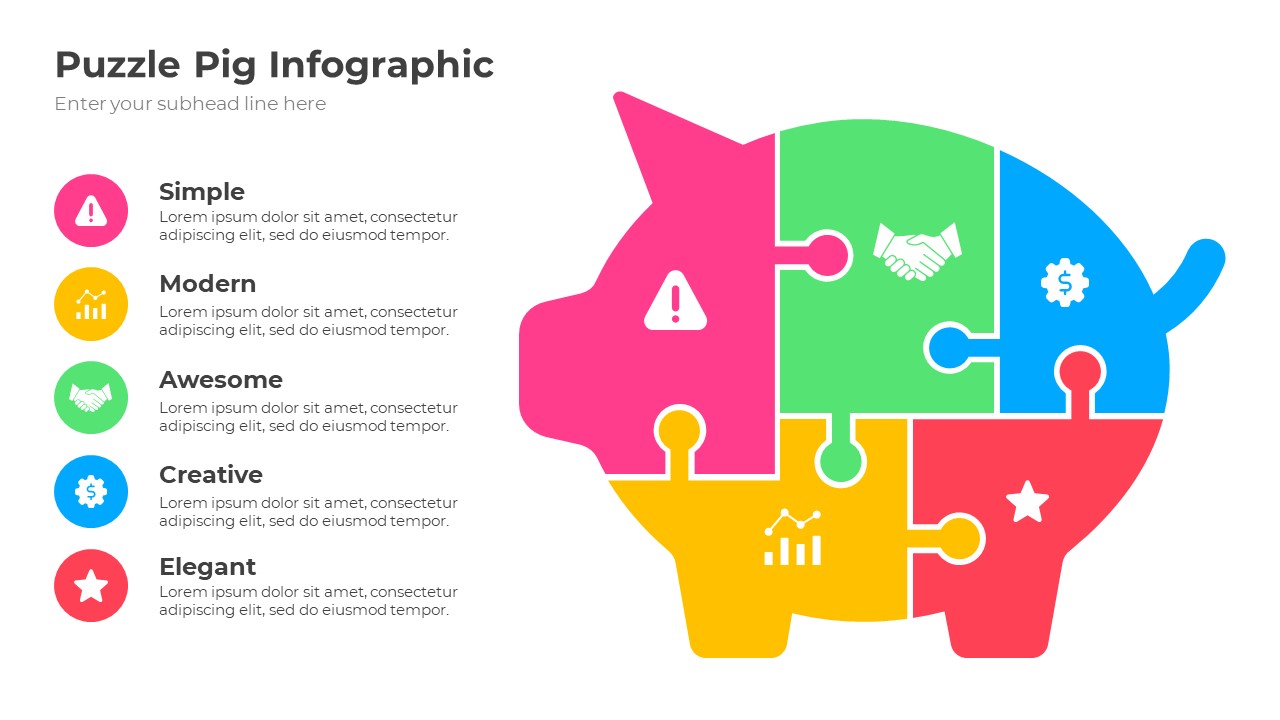 Puzzle Pig Infographic

Enter your subhead line here

Simple
Lorem ipsum dolor sit amet, consectetur adipiscing elit, sed do eiusmod tempor.

Modern
Lorem ipsum dolor sit amet, consectetur adipiscing elit, sed do eiusmod tempor.

Awesome
Lorem ipsum dolor sit amet, consectetur adipiscing elit, sed do eiusmod tempor.

Creative
Lorem ipsum dolor sit amet, consectetur adipiscing elit, sed do eiusmod tempor.

Elegant
Lorem ipsum dolor sit amet, consectetur adipiscing elit, sed do eiusmod tempor.