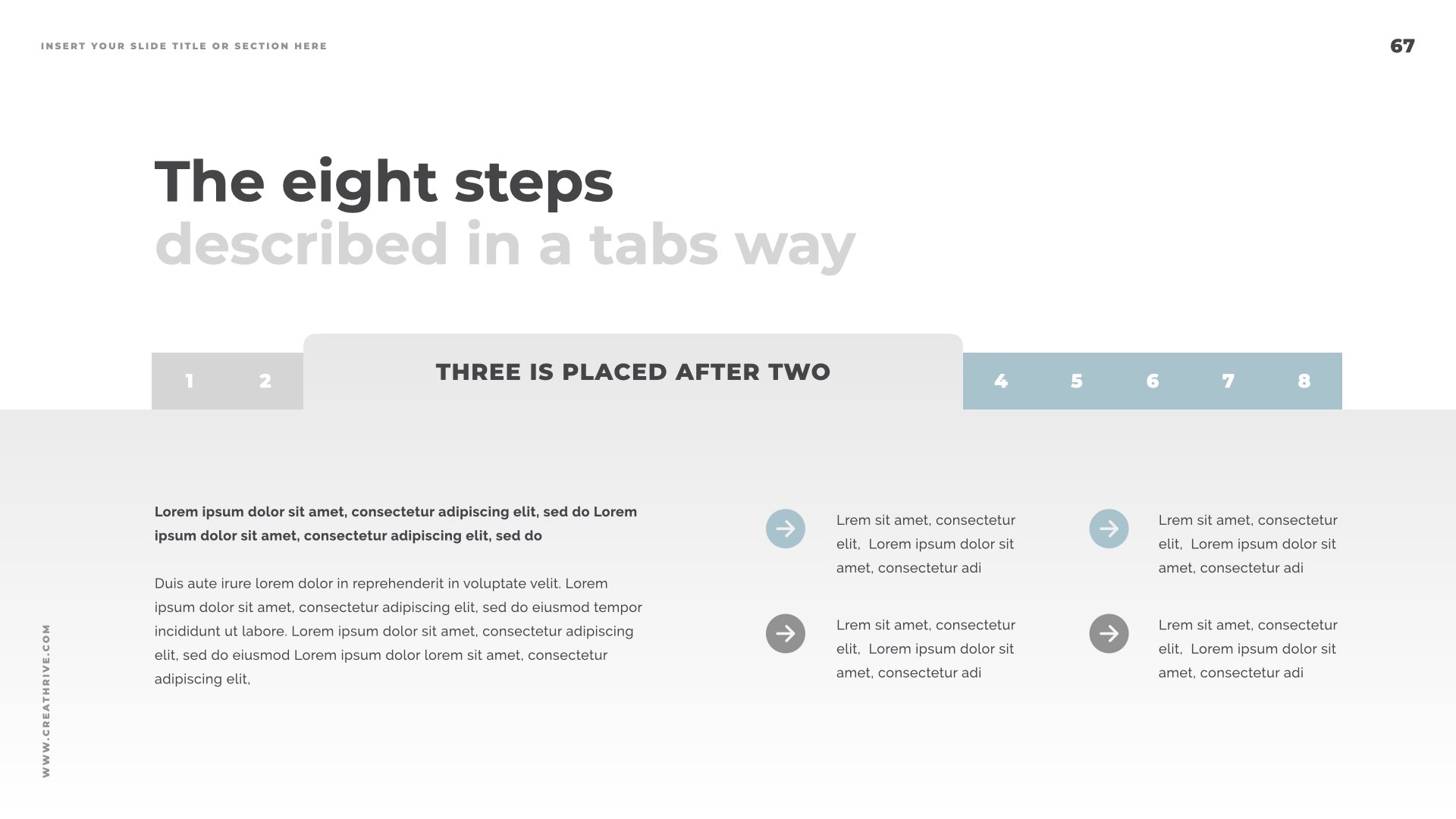 INSERT YOUR SLIDE TITLE OR SECTION HERE

67

The eight steps
described in a tabs way

1 2

THREE IS PLACED AFTER TWO

4 5 6 7 8

Lorem ipsum dolor sit amet, consectetur adipiscing elit, sed do Lorem ipsum dolor sit amet, consectetur adipiscing elit, sed do

Duis aute irure lorem dolor in reprehenderit in voluptate velit. Lorem ipsum dolor sit amet, consectetur adipiscing elit, sed do eiusmod tempor incididunt ut labore. Lorem ipsum dolor sit amet, consectetur adipiscing elit, sed do eiusmod Lorem ipsum dolor lorem sit amet, consectetur adipiscing elit,

Lrem sit amet, consectetur elit, Lorem ipsum dolor sit amet, consectetur adi

Lrem sit amet, consectetur elit, Lorem ipsum dolor sit amet, consectetur adi

Lrem sit amet, consectetur elit, Lorem ipsum dolor sit amet, consectetur adi

Lrem sit amet, consectetur elit, Lorem ipsum dolor sit amet, consectetur adi

WWW.CREATHRIVE.COM