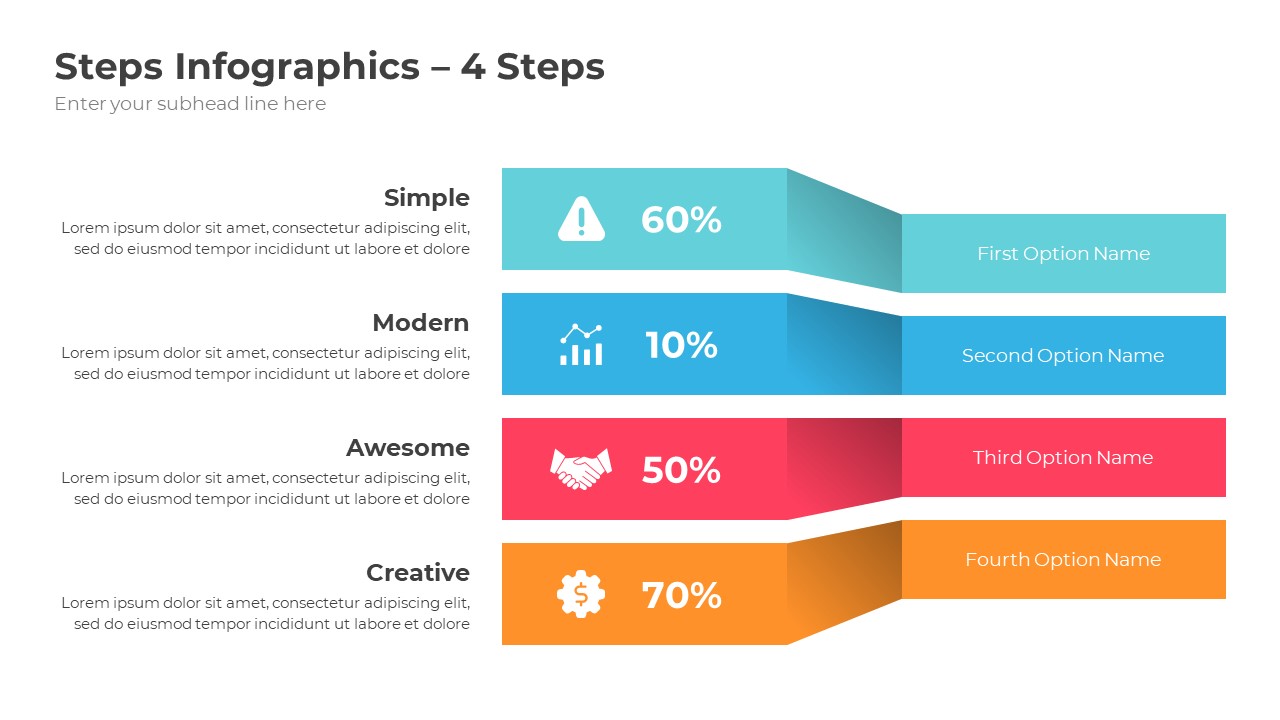 Steps Infographics – 4 Steps
Enter your subhead line here

Simple
Lorem ipsum dolor sit amet, consectetur adipiscing elit, sed do eiusmod tempor incididunt ut labore et dolore

60%

First Option Name

Modern
Lorem ipsum dolor sit amet, consectetur adipiscing elit, sed do eiusmod tempor incididunt ut labore et dolore

10%

Second Option Name

Awesome
Lorem ipsum dolor sit amet, consectetur adipiscing elit, sed do eiusmod tempor incididunt ut labore et dolore

50%

Third Option Name

Creative
Lorem ipsum dolor sit amet, consectetur adipiscing elit, sed do eiusmod tempor incididunt ut labore et dolore

70%

Fourth Option Name