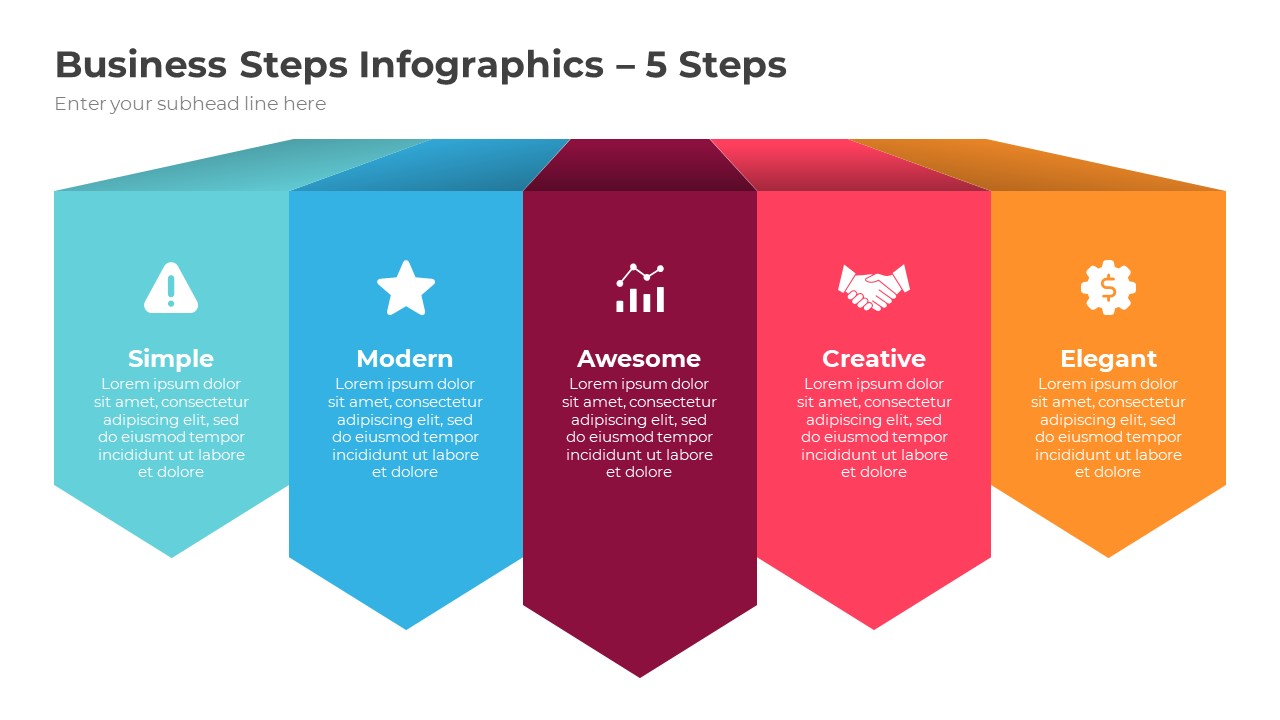 Business Steps Infographics – 5 Steps
Enter your subhead line here

Simple
Lorem ipsum dolor sit amet, consectetur adipiscing elit, sed do eiusmod tempor incididunt ut labore et dolore

Modern
Lorem ipsum dolor sit amet, consectetur adipiscing elit, sed do eiusmod tempor incididunt ut labore et dolore

Awesome
Lorem ipsum dolor sit amet, consectetur adipiscing elit, sed do eiusmod tempor incididunt ut labore et dolore

Creative
Lorem ipsum dolor sit amet, consectetur adipiscing elit, sed do eiusmod tempor incididunt ut labore et dolore

Elegant
Lorem ipsum dolor sit amet, consectetur adipiscing elit, sed do eiusmod tempor incididunt ut labore et dolore