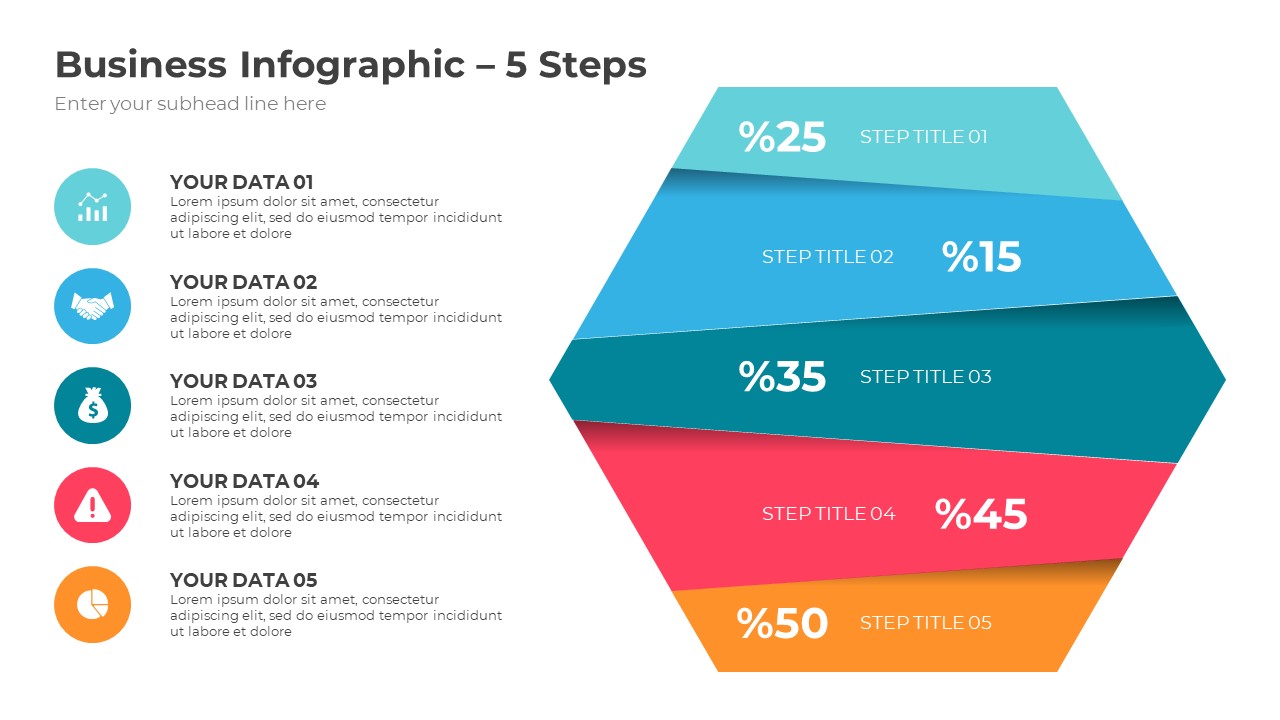 Business Infographic – 5 Steps

Enter your subhead line here

YOUR DATA 01
Lorem ipsum dolor sit amet, consectetur adipiscing elit, sed do eiusmod tempor incididunt ut labore et dolore

YOUR DATA 02
Lorem ipsum dolor sit amet, consectetur adipiscing elit, sed do eiusmod tempor incididunt ut labore et dolore

YOUR DATA 03
Lorem ipsum dolor sit amet, consectetur adipiscing elit, sed do eiusmod tempor incididunt ut labore et dolore

YOUR DATA 04
Lorem ipsum dolor sit amet, consectetur adipiscing elit, sed do eiusmod tempor incididunt ut labore et dolore

YOUR DATA 05
Lorem ipsum dolor sit amet, consectetur adipiscing elit, sed do eiusmod tempor incididunt ut labore et dolore

%25 STEP TITLE 01

STEP TITLE 02 %15

%35 STEP TITLE 03

STEP TITLE 04 %45

%50 STEP TITLE 05