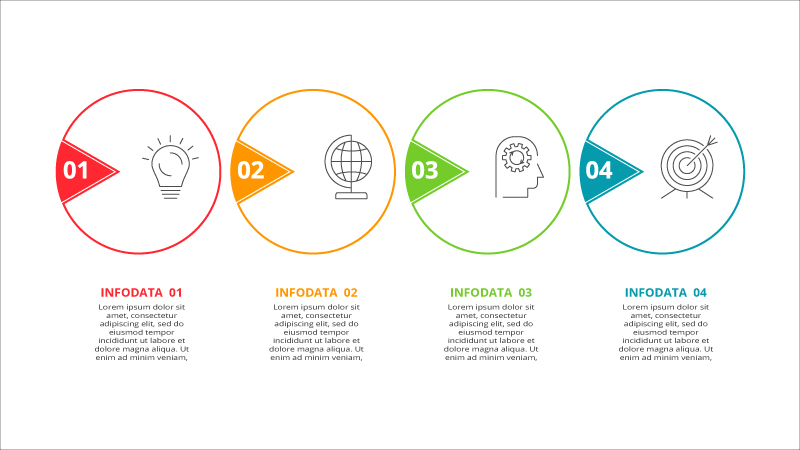 01

02

03

04

INFODATA 01

Lorem ipsum dolor sit amet, consectetur adipiscing elit, sed do eiusmod tempor incididunt ut labore et dolore magna aliqua. Ut enim ad minim veniam,

INFODATA 02

Lorem ipsum dolor sit amet, consectetur adipiscing elit, sed do eiusmod tempor incididunt ut labore et dolore magna aliqua. Ut enim ad minim veniam,

INFODATA 03

Lorem ipsum dolor sit amet, consectetur adipiscing elit, sed do eiusmod tempor incididunt ut labore et dolore magna aliqua. Ut enim ad minim veniam,

INFODATA 04

Lorem ipsum dolor sit amet, consectetur adipiscing elit, sed do eiusmod tempor incididunt ut labore et dolore magna aliqua. Ut enim ad minim veniam,