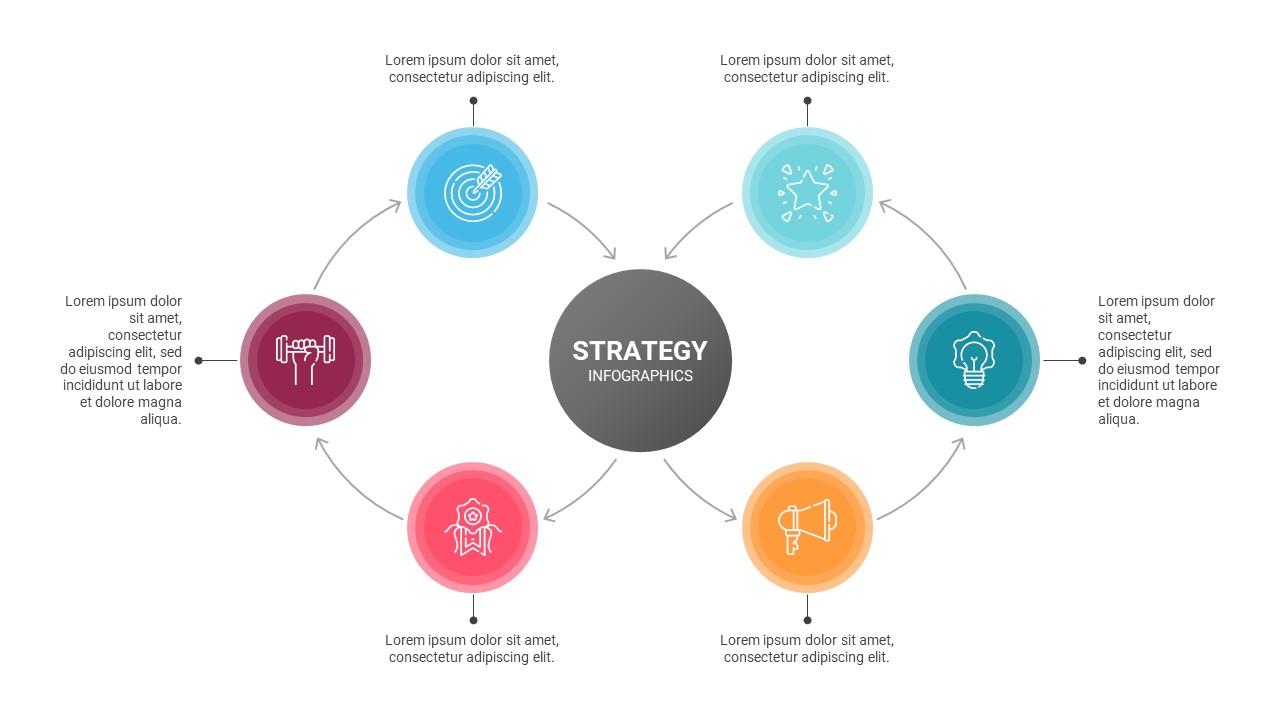 Lorem ipsum dolor sit amet, consectetur adipiscing elit.

Lorem ipsum dolor sit amet, consectetur adipiscing elit.

Lorem ipsum dolor sit amet, consectetur adipiscing elit, sed do eiusmod tempor incididunt ut labore et dolore magna aliqua.

STRATEGY
INFOGRAPHICS

Lorem ipsum dolor sit amet, consectetur adipiscing elit, sed do eiusmod tempor incididunt ut labore et dolore magna aliqua.

Lorem ipsum dolor sit amet, consectetur adipiscing elit.

Lorem ipsum dolor sit amet, consectetur adipiscing elit.