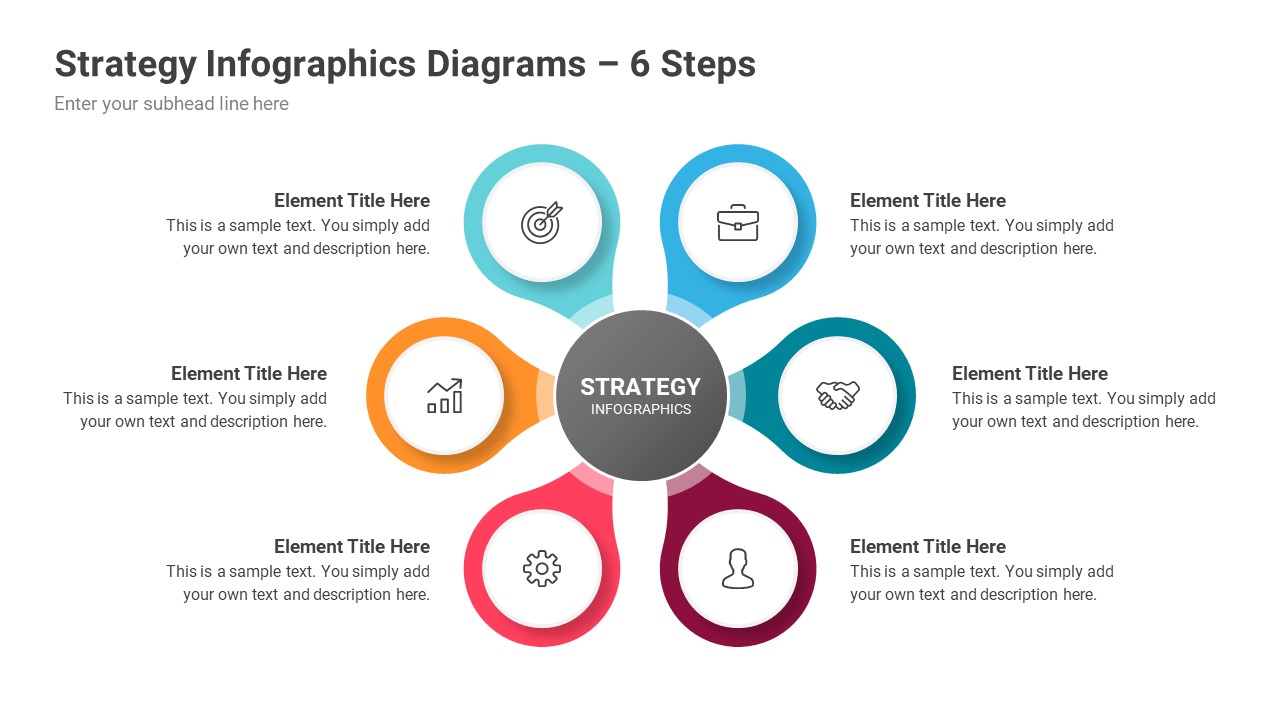 Strategy Infographics Diagrams – 6 Steps
Enter your subhead line here

Element Title Here
This is a sample text. You simply add your own text and description here.

Element Title Here
This is a sample text. You simply add your own text and description here.

Element Title Here
This is a sample text. You simply add your own text and description here.

STRATEGY
INFOGRAPHICS

Element Title Here
This is a sample text. You simply add your own text and description here.

Element Title Here
This is a sample text. You simply add your own text and description here.

Element Title Here
This is a sample text. You simply add your own text and description here.