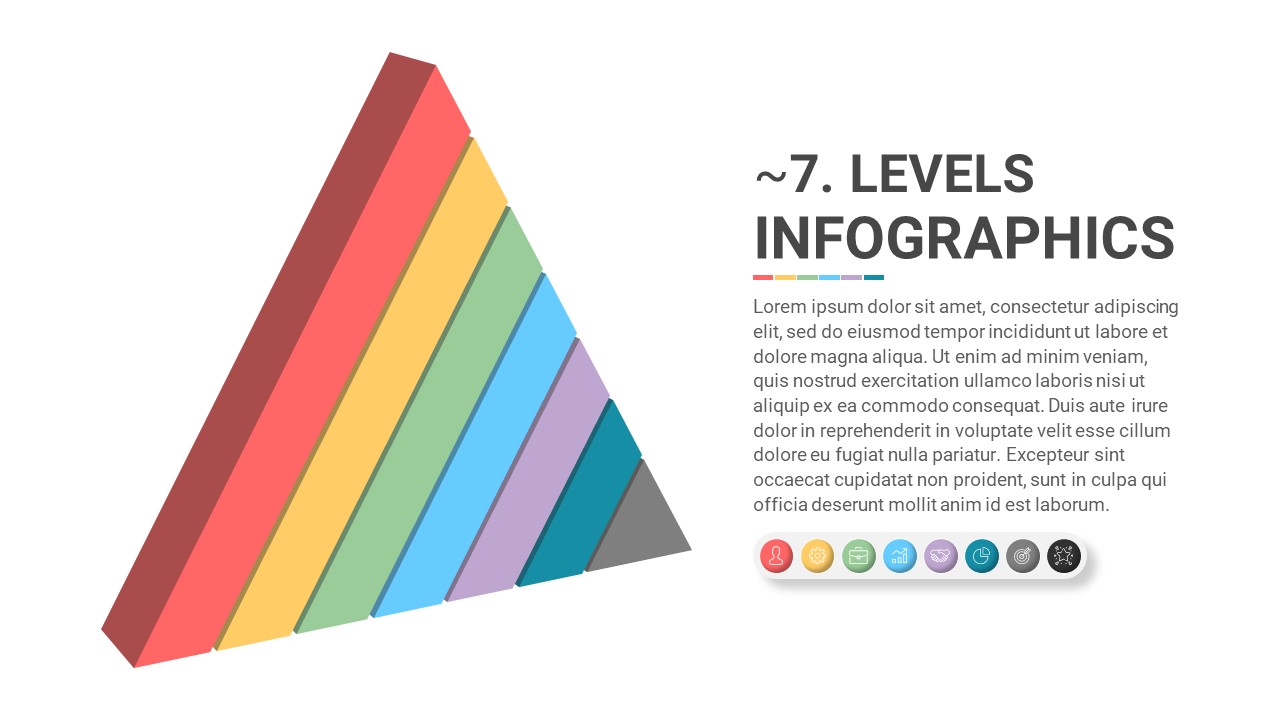 ~7. LEVELS INFOGRAPHICS

Lorem ipsum dolor sit amet, consectetur adipiscing elit, sed do eiusmod tempor incididunt ut labore et dolore magna aliqua. Ut enim ad minim veniam, quis nostrud exercitation ullamco laboris nisi ut aliquip ex ea commodo consequat. Duis aute irure dolor in reprehenderit in voluptate velit esse cillum dolore eu fugiat nulla pariatur. Excepteur sint occaecat cupidatat non proident, sunt in culpa qui officia deserunt mollit anim id est laborum.