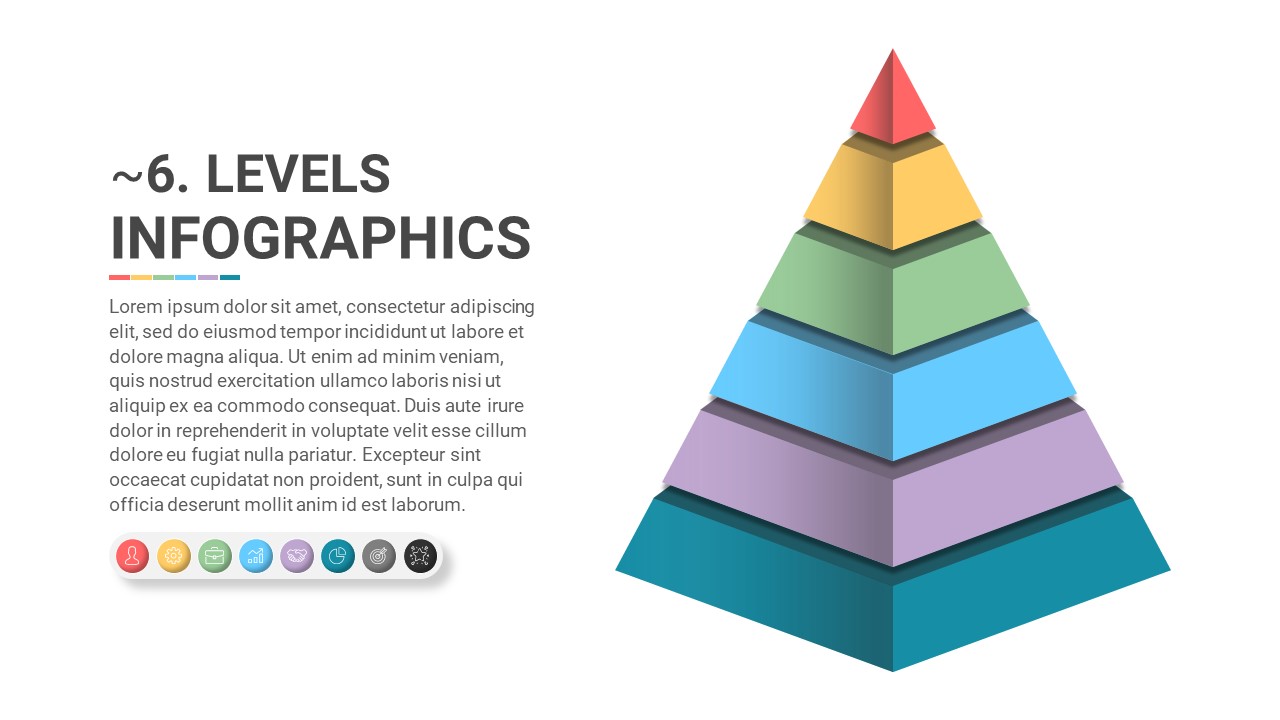 ~6. LEVELS INFOGRAPHICS

Lorem ipsum dolor sit amet, consectetur adipiscing elit, sed do eiusmod tempor incididunt ut labore et dolore magna aliqua. Ut enim ad minim veniam, quis nostrud exercitation ullamco laboris nisi ut aliquip ex ea commodo consequat. Duis aute irure dolor in reprehenderit in voluptate velit esse cillum dolore eu fugiat nulla pariatur. Excepteur sint occaecat cupidatat non proident, sunt in culpa qui officia deserunt mollit anim id est laborum.