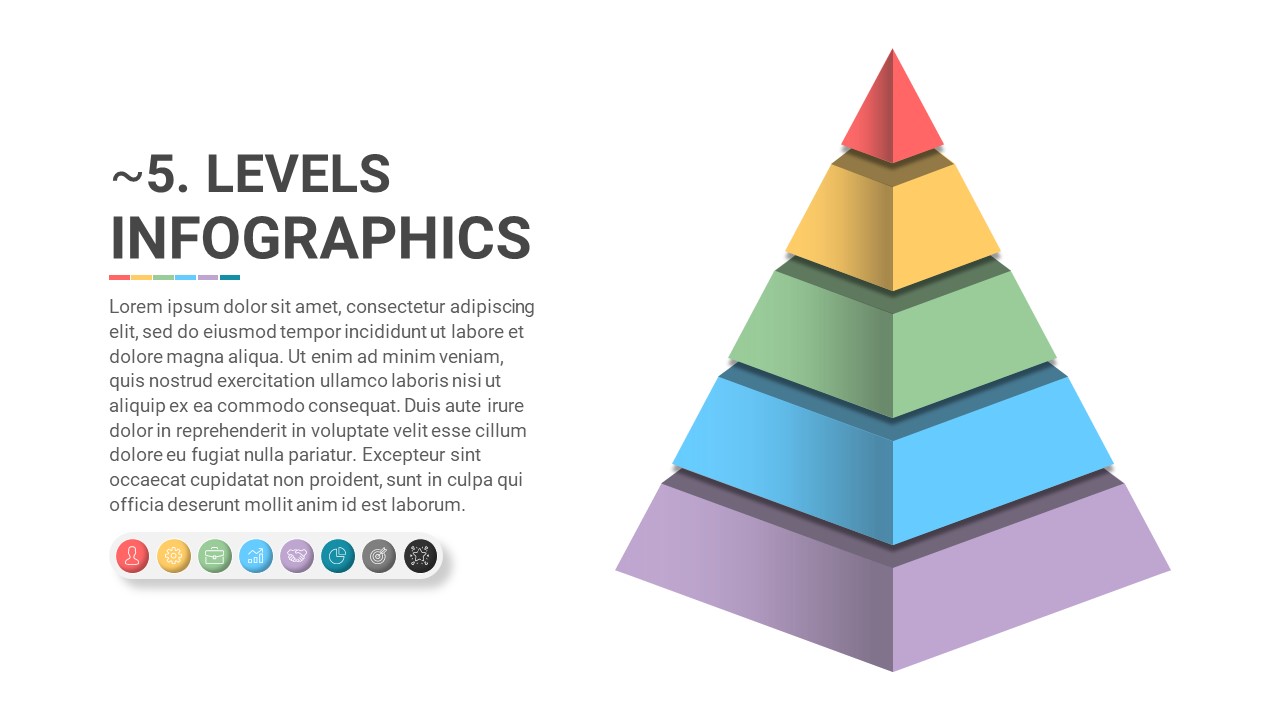 ~5. LEVELS INFOGRAPHICS

Lorem ipsum dolor sit amet, consectetur adipiscing elit, sed do eiusmod tempor incididunt ut labore et dolore magna aliqua. Ut enim ad minim veniam, quis nostrud exercitation ullamco laboris nisi ut aliquip ex ea commodo consequat. Duis aute irure dolor in reprehenderit in voluptate velit esse cillum dolore eu fugiat nulla pariatur. Excepteur sint occaecat cupidatat non proident, sunt in culpa qui officia deserunt mollit anim id est laborum.