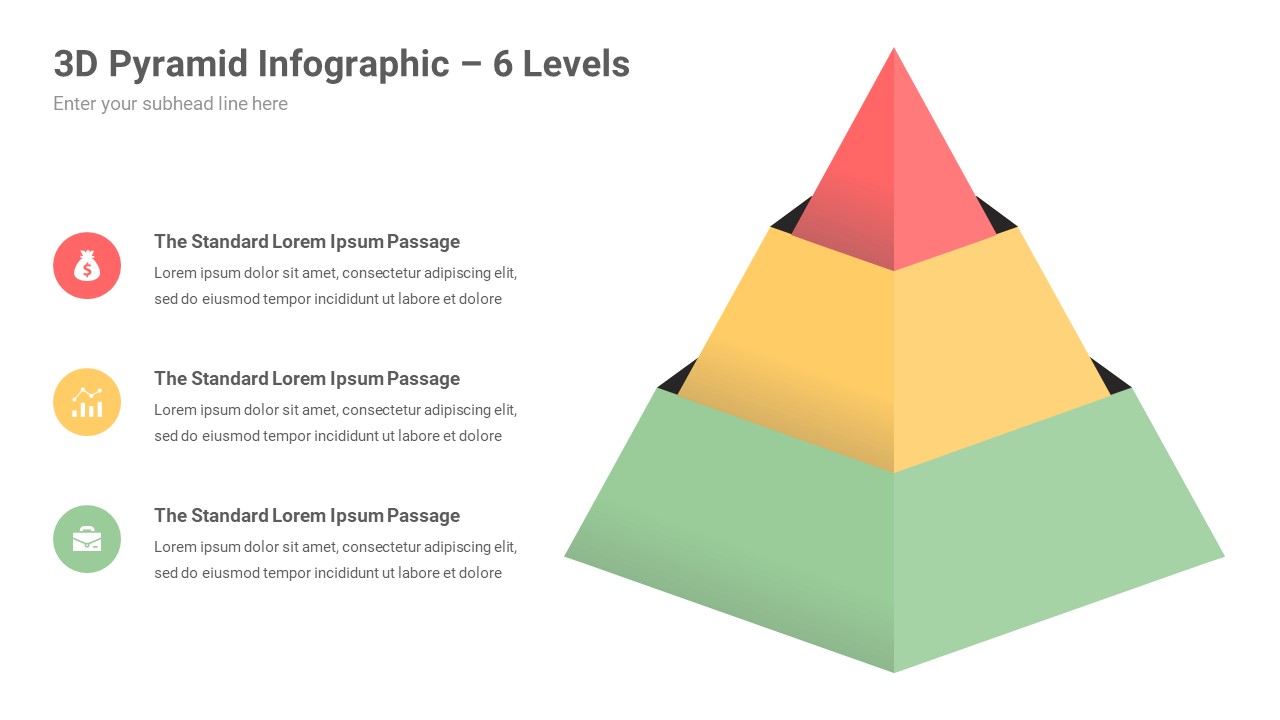 3D Pyramid Infographic – 6 Levels

Enter your subhead line here

The Standard Lorem Ipsum Passage

Lorem ipsum dolor sit amet, consectetur adipiscing elit, sed do eiusmod tempor incididunt ut labore et dolore

The Standard Lorem Ipsum Passage

Lorem ipsum dolor sit amet, consectetur adipiscing elit, sed do eiusmod tempor incididunt ut labore et dolore

The Standard Lorem Ipsum Passage

Lorem ipsum dolor sit amet, consectetur adipiscing elit, sed do eiusmod tempor incididunt ut labore et dolore