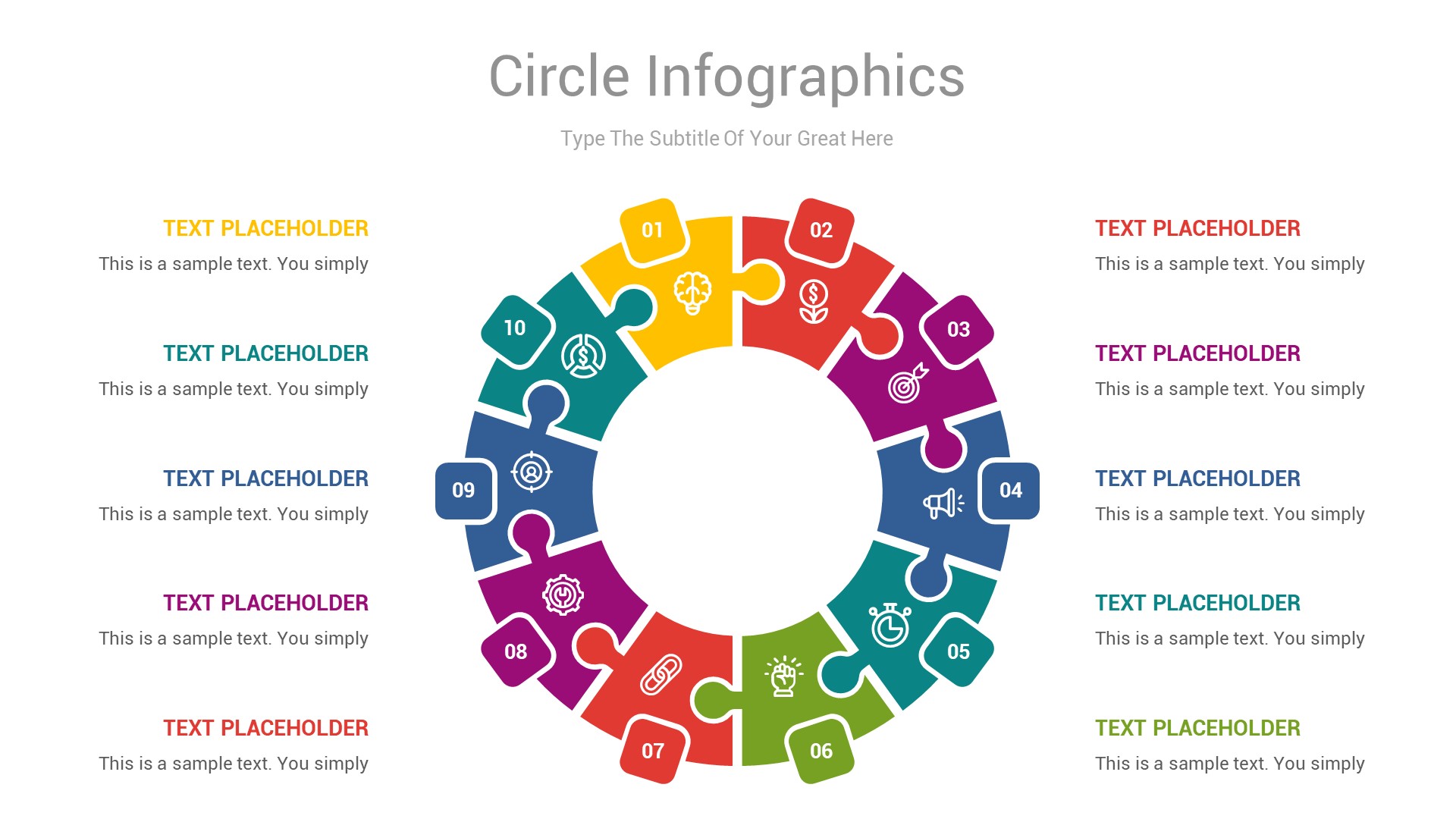 Circle Infographics

Type The Subtitle Of Your Great Here

TEXT PLACEHOLDER
This is a sample text. You simply

TEXT PLACEHOLDER
This is a sample text. You simply

TEXT PLACEHOLDER
This is a sample text. You simply

TEXT PLACEHOLDER
This is a sample text. You simply

TEXT PLACEHOLDER
This is a sample text. You simply

01

02

03

04

05

06

07

08

09

10

TEXT PLACEHOLDER
This is a sample text. You simply

TEXT PLACEHOLDER
This is a sample text. You simply

TEXT PLACEHOLDER
This is a sample text. You simply

TEXT PLACEHOLDER
This is a sample text. You simply

TEXT PLACEHOLDER
This is a sample text. You simply