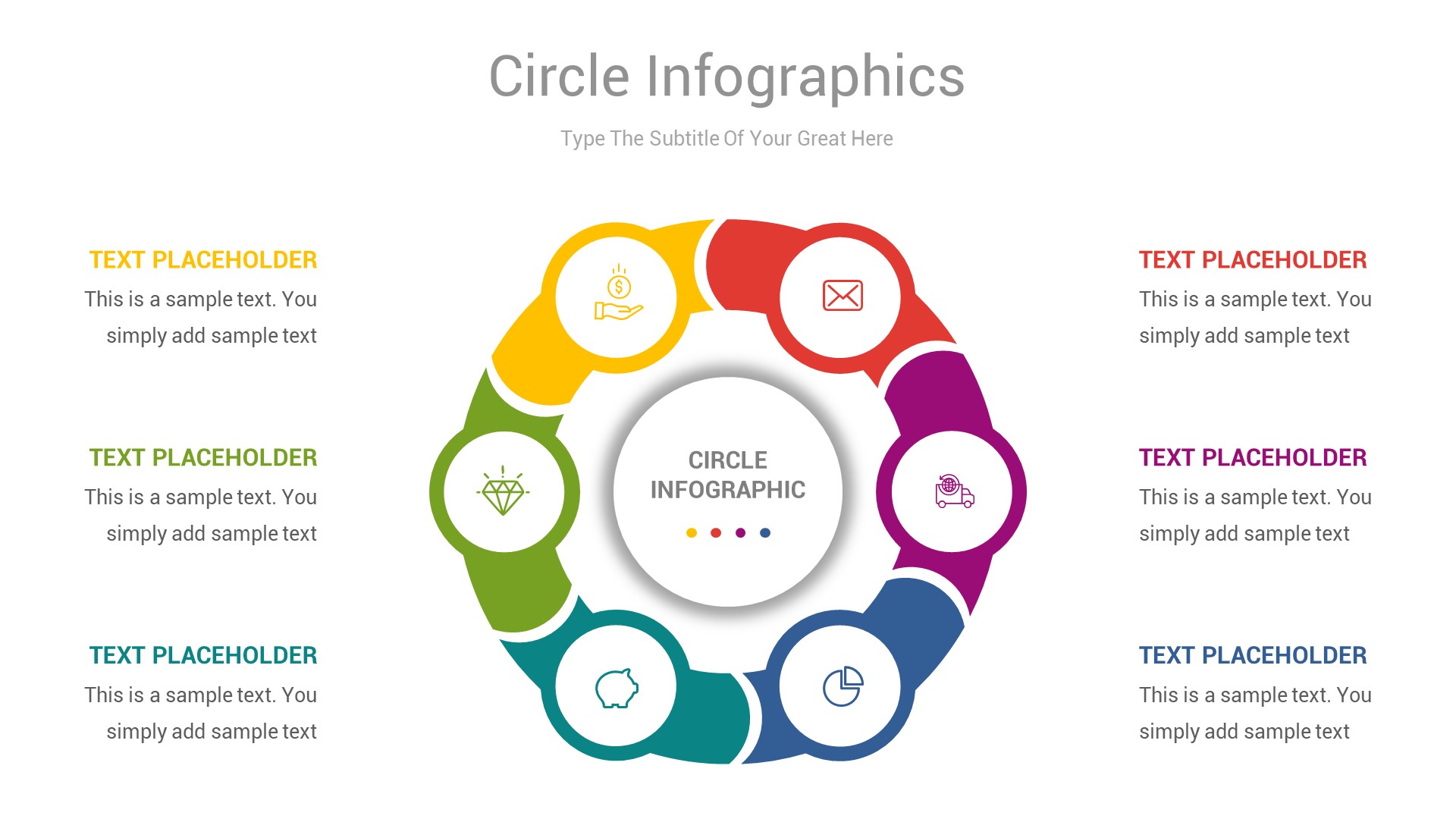 Circle Infographics

Type The Subtitle Of Your Great Here

TEXT PLACEHOLDER
This is a sample text. You simply add sample text

TEXT PLACEHOLDER
This is a sample text. You simply add sample text

TEXT PLACEHOLDER
This is a sample text. You simply add sample text

CIRCLE INFOGRAPHIC

TEXT PLACEHOLDER
This is a sample text. You simply add sample text

TEXT PLACEHOLDER
This is a sample text. You simply add sample text

TEXT PLACEHOLDER
This is a sample text. You simply add sample text