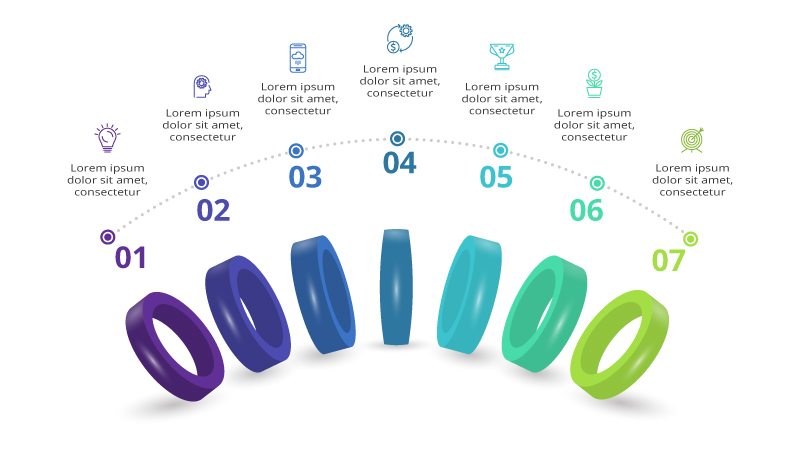 Lorem ipsum dolor sit amet, consectetur

01

Lorem ipsum dolor sit amet, consectetur

02

Lorem ipsum dolor sit amet, consectetur

03

Lorem ipsum dolor sit amet, consectetur

04

Lorem ipsum dolor sit amet, consectetur

05

Lorem ipsum dolor sit amet, consectetur

06

Lorem ipsum dolor sit amet, consectetur

07